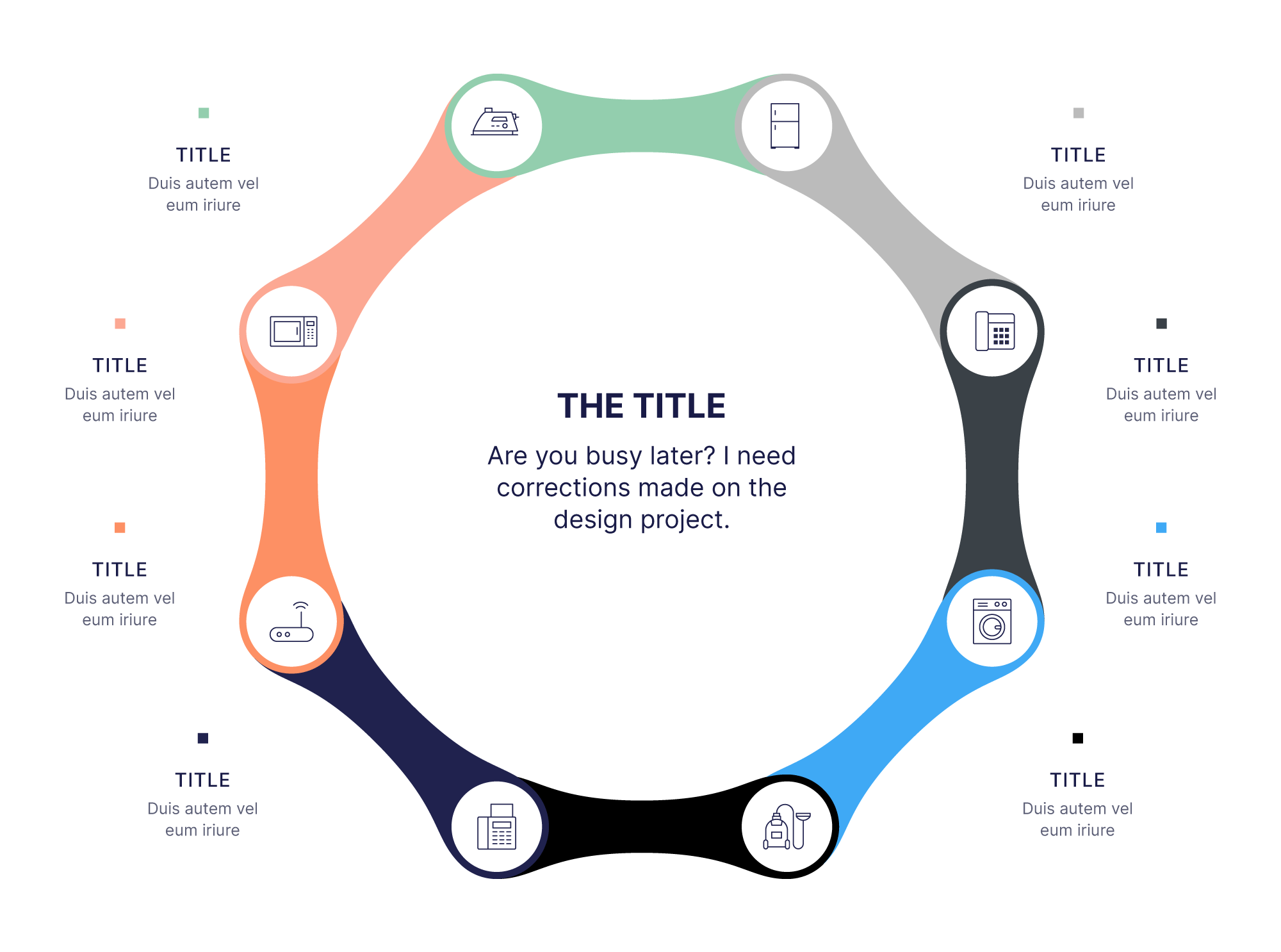 TITLE
Duis autem vel eum iriure

TITLE
Duis autem vel eum iriure

TITLE
Duis autem vel eum iriure

TITLE
Duis autem vel eum iriure

THE TITLE
Are you busy later? I need corrections made on the design project.

TITLE
Duis autem vel eum iriure

TITLE
Duis autem vel eum iriure

TITLE
Duis autem vel eum iriure

TITLE
Duis autem vel eum iriure