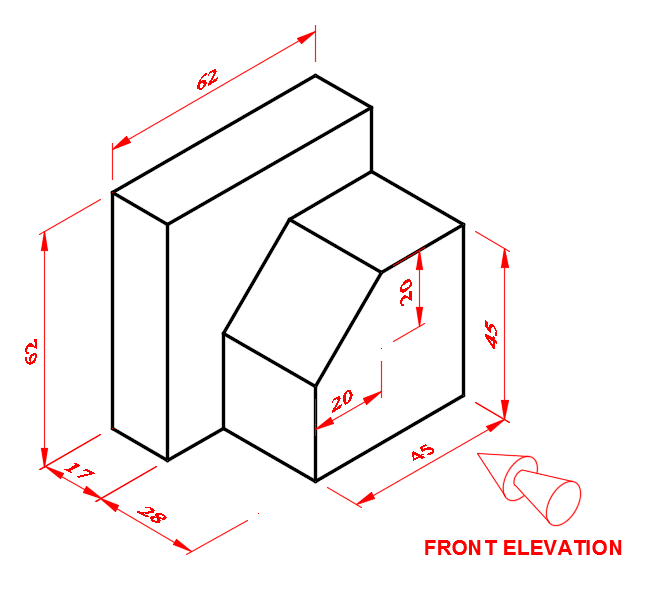 62

62

20

45

20

45

17

28

FRONT ELEVATION