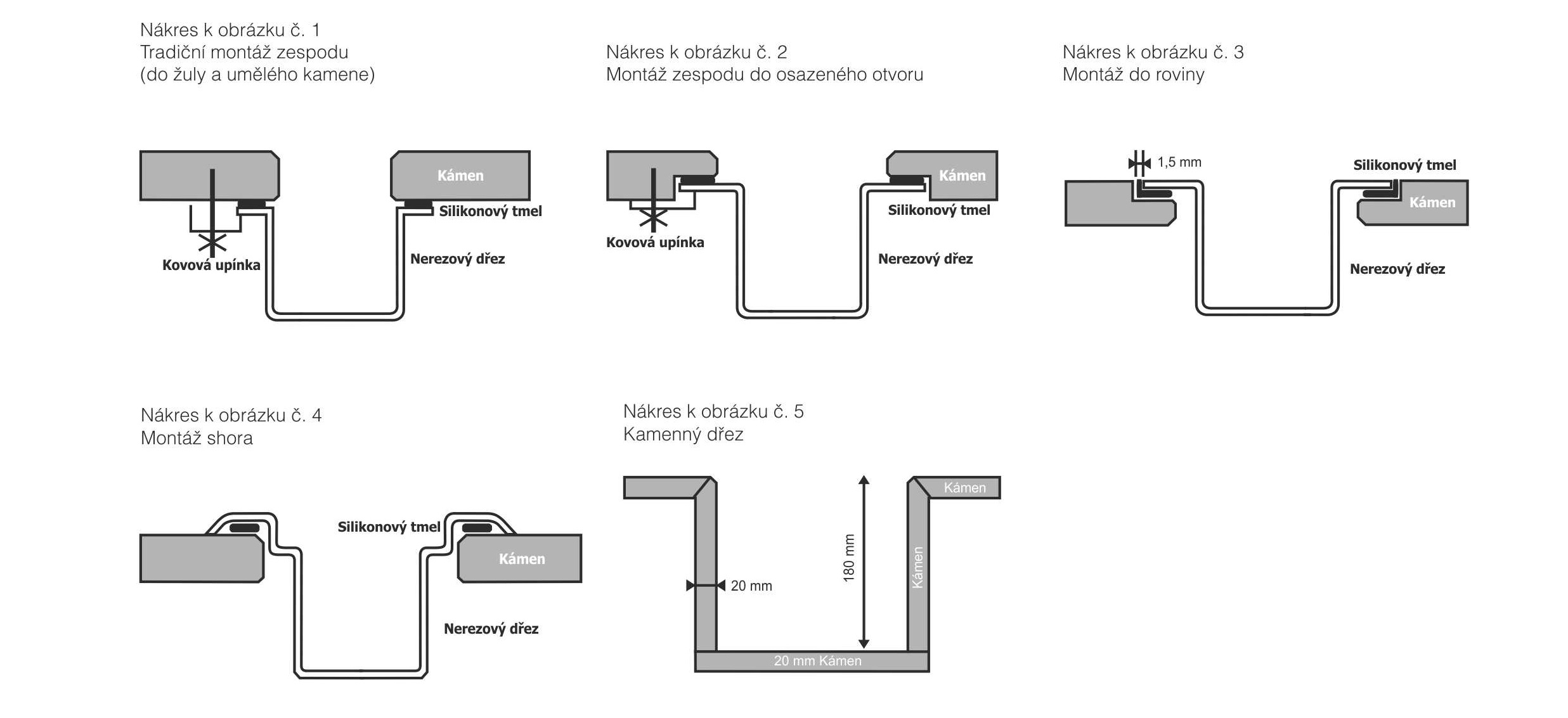 Nákres k obrázku č. 1
Tradiční montáž zespodu
(do žuly a umělého kamene)

Kámen
Silikonový tmel
Kovová upínka
Nerezový dřez

Nákres k obrázku č. 2
Montáž zespodu do osazeného otvoru

Kámen
Silikonový tmel
Kovová upínka
Nerezový dřez

Nákres k obrázku č. 3
Montáž do roviny

1,5 mm
Silikonový tmel
Kámen
Nerezový dřez

Nákres k obrázku č. 4
Montáž shora

Silikonový tmel
Kámen
Nerezový dřez

Nákres k obrázku č. 5
Kamenný dřez

Kámen
180 mm
Kámen
20 mm
20 mm Kámen