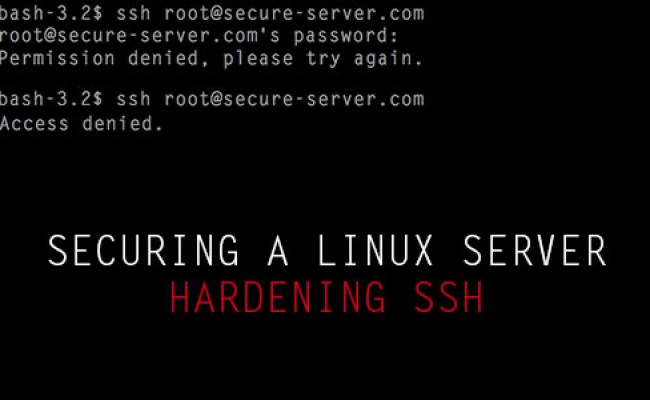 bash-3.2$ ssh root@secure-server.com
root@secure-server.com's password:
Permission denied, please try again.

bash-3.2$ ssh root@secure-server.com
Access denied.

SECURING A LINUX SERVER
HARDENING SSH