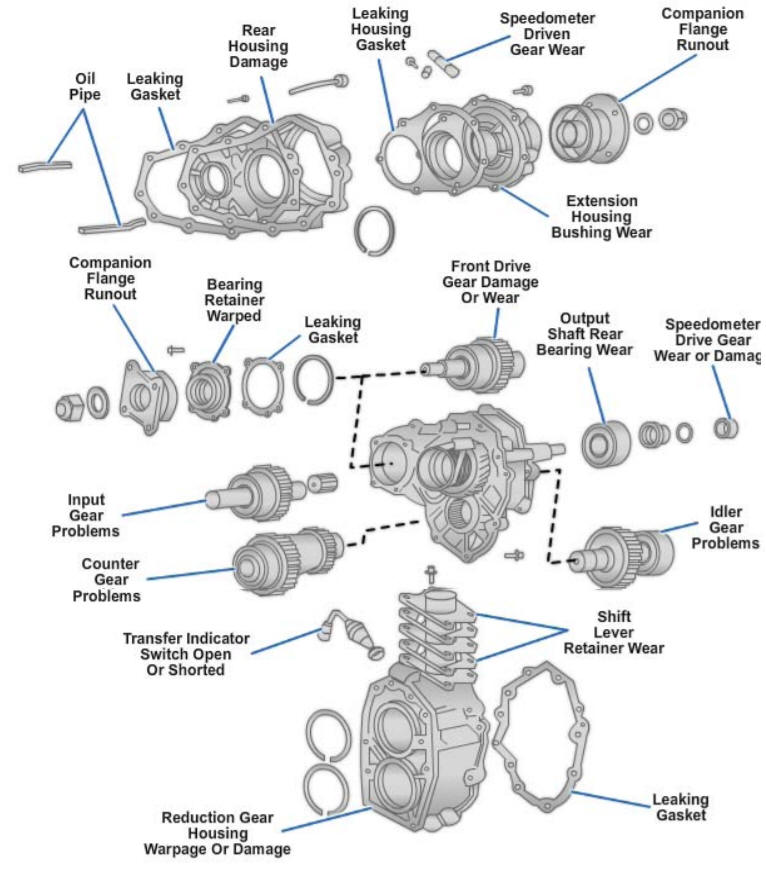 Oil Pipe

Leaking Gasket

Rear Housing Damage

Leaking Housing Gasket

Speedometer Driven Gear Wear

Companion Flange Runout

Extension Housing Bushing Wear

Companion Flange Runout

Bearing Retainer Warped

Leaking Gasket

Front Drive Gear Damage Or Wear

Output Shaft Rear Bearing Wear

Speedometer Drive Gear Wear or Damag

Input Gear Problems

Counter Gear Problems

Idler Gear Problems

Transfer Indicator Switch Open Or Shorted

Shift Lever Retainer Wear

Reduction Gear Housing Warpage Or Damage

Leaking Gasket