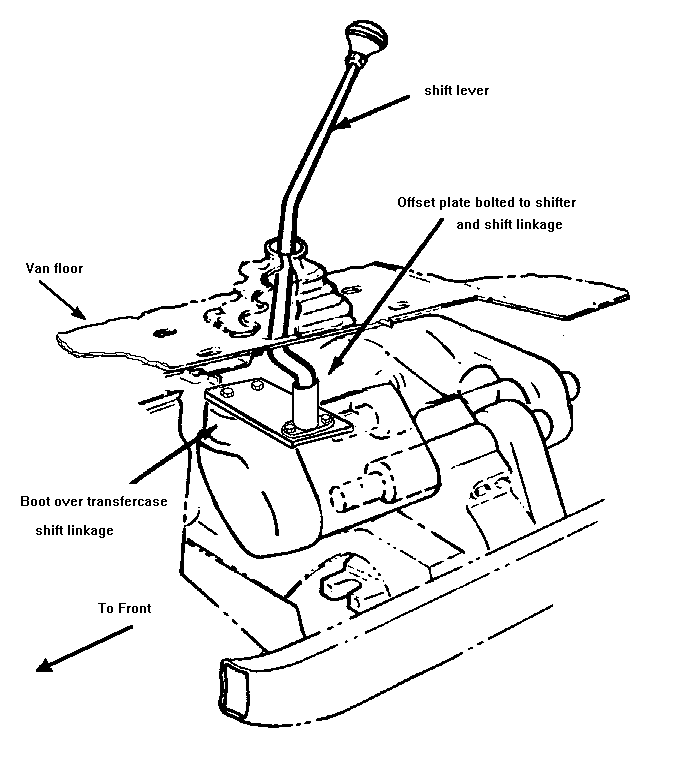 shift lever

Offset plate bolted to shifter and shift linkage

Van floor

Boot over transfercase shift linkage

To Front