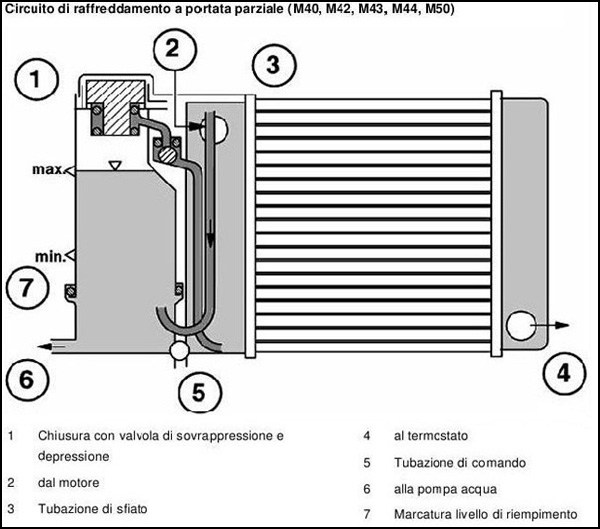 Circuito di raffreddamento a portata parziale (M40, M42, M43, M44, M50)

1

2

3

max.

min.

7

6

5

4

1 Chiusura con valvola di sovrappressione e depressione

2 dal motore

3 Tubazione di sfiato

4 al termcstato

5 Tubazione di comando

6 alla pompa acqua

7 Marcatura livello di riempimento