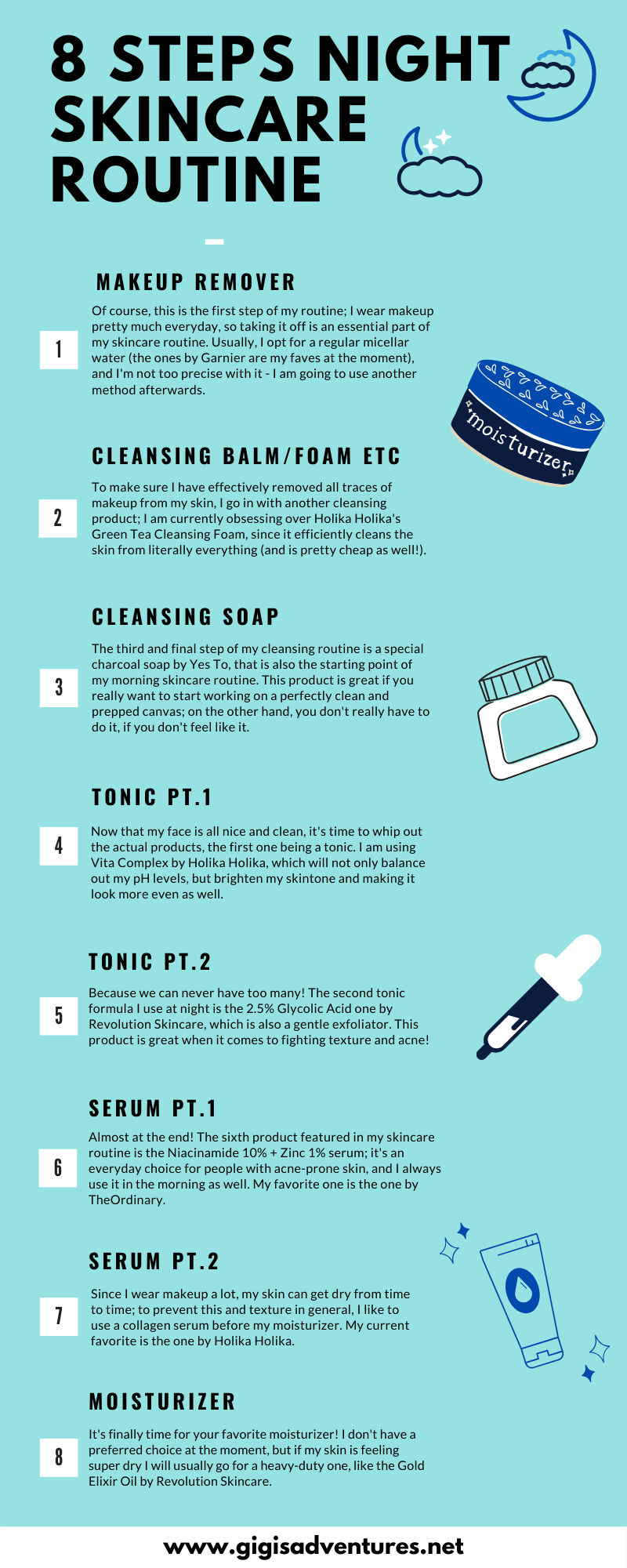 8 STEPS NIGHT SKINCARE ROUTINE

MAKEUP REMOVER

1

Of course, this is the first step of my routine; I wear makeup pretty much everyday, so taking it off is an essential part of my skincare routine. Usually, I opt for a regular micellar water (the ones by Garnier are my faves at the moment), and I'm not too precise with it - I am going to use another method afterwards.

moisturizer

CLEANSING BALM/FOAM ETC

2

To make sure I have effectively removed all traces of makeup from my skin, I go in with another cleansing product; I am currently obsessing over Holika Holika's Green Tea Cleansing Foam, since it efficiently cleans the skin from literally everything (and is pretty cheap as well!).

CLEANSING SOAP

3

The third and final step of my cleansing routine is a special charcoal soap by Yes To, that is also the starting point of my morning skincare routine. This product is great if you really want to start working on a perfectly clean and prepped canvas; on the other hand, you don't really have to do it, if you don't feel like it.

TONIC PT.1

4

Now that my face is all nice and clean, it's time to whip out the actual products, the first one being a tonic. I am using Vita Complex by Holika Holika, which will not only balance out my pH levels, but brighten my skintone and making it look more even as well.

TONIC PT.2

5

Because we can never have too many! The second tonic formula I use at night is the 2.5% Glycolic Acid one by Revolution Skincare, which is also a gentle exfoliator. This product is great when it comes to fighting texture and acne!

SERUM PT.1

6

Almost at the end! The sixth product featured in my skincare routine is the Niacinamide 10% + Zinc 1% serum; it's an everyday choice for people with acne-prone skin, and I always use it in the morning as well. My favorite one is the one by TheOrdinary.

SERUM PT.2

7

Since I wear makeup a lot, my skin can get dry from time to time; to prevent this and texture in general, I like to use a collagen serum before my moisturizer. My current favorite is the one by Holika Holika.

MOISTURIZER

8

It's finally time for your favorite moisturizer! I don't have a preferred choice at the moment, but if my skin is feeling super dry I will usually go for a heavy-duty one, like the Gold Elixir Oil by Revolution Skincare.

www.gigisadventures.net