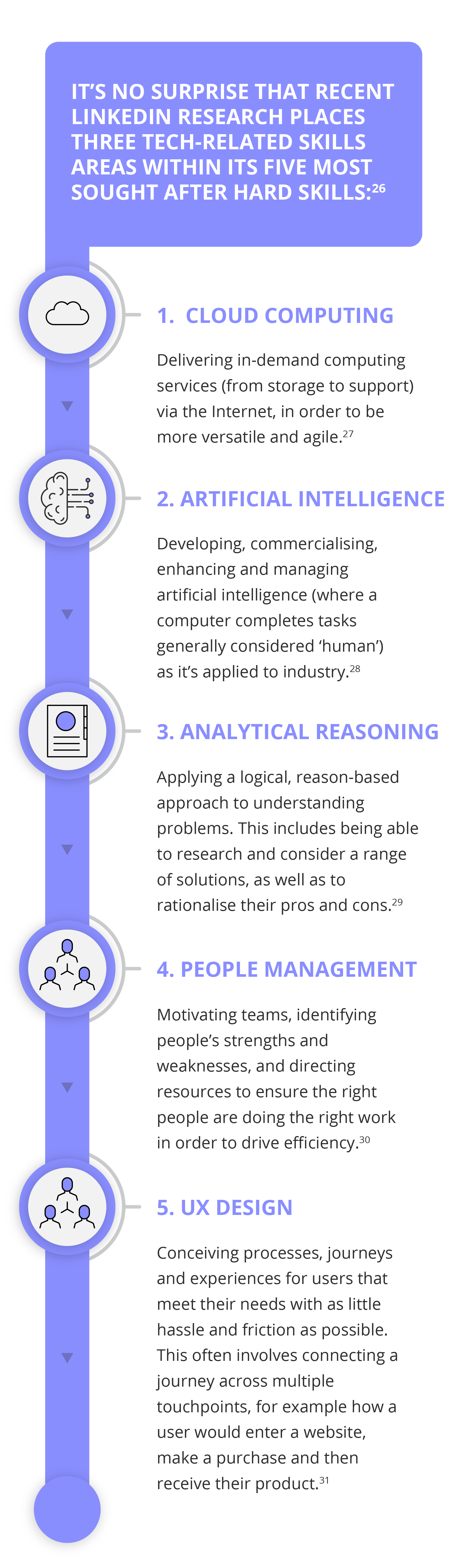 IT'S NO SURPRISE THAT RECENT LINKEDIN RESEARCH PLACES THREE TECH-RELATED SKILLS AREAS WITHIN ITS FIVE MOST SOUGHT AFTER HARD SKILLS:$^{26}$

1. CLOUD COMPUTING

Delivering in-demand computing services (from storage to support) via the Internet, in order to be more versatile and agile.$^{27}$

2. ARTIFICIAL INTELLIGENCE

Developing, commercialising, enhancing and managing artificial intelligence (where a computer completes tasks generally considered 'human') as it's applied to industry.$^{28}$

3. ANALYTICAL REASONING

Applying a logical, reason-based approach to understanding problems. This includes being able to research and consider a range of solutions, as well as to rationalise their pros and cons.$^{29}$

4. PEOPLE MANAGEMENT

Motivating teams, identifying people's strengths and weaknesses, and directing resources to ensure the right people are doing the right work in order to drive efficiency.$^{30}$

5. UX DESIGN

Conceiving processes, journeys and experiences for users that meet their needs with as little hassle and friction as possible. This often involves connecting a journey across multiple touchpoints, for example how a user would enter a website, make a purchase and then receive their product.$^{31}$