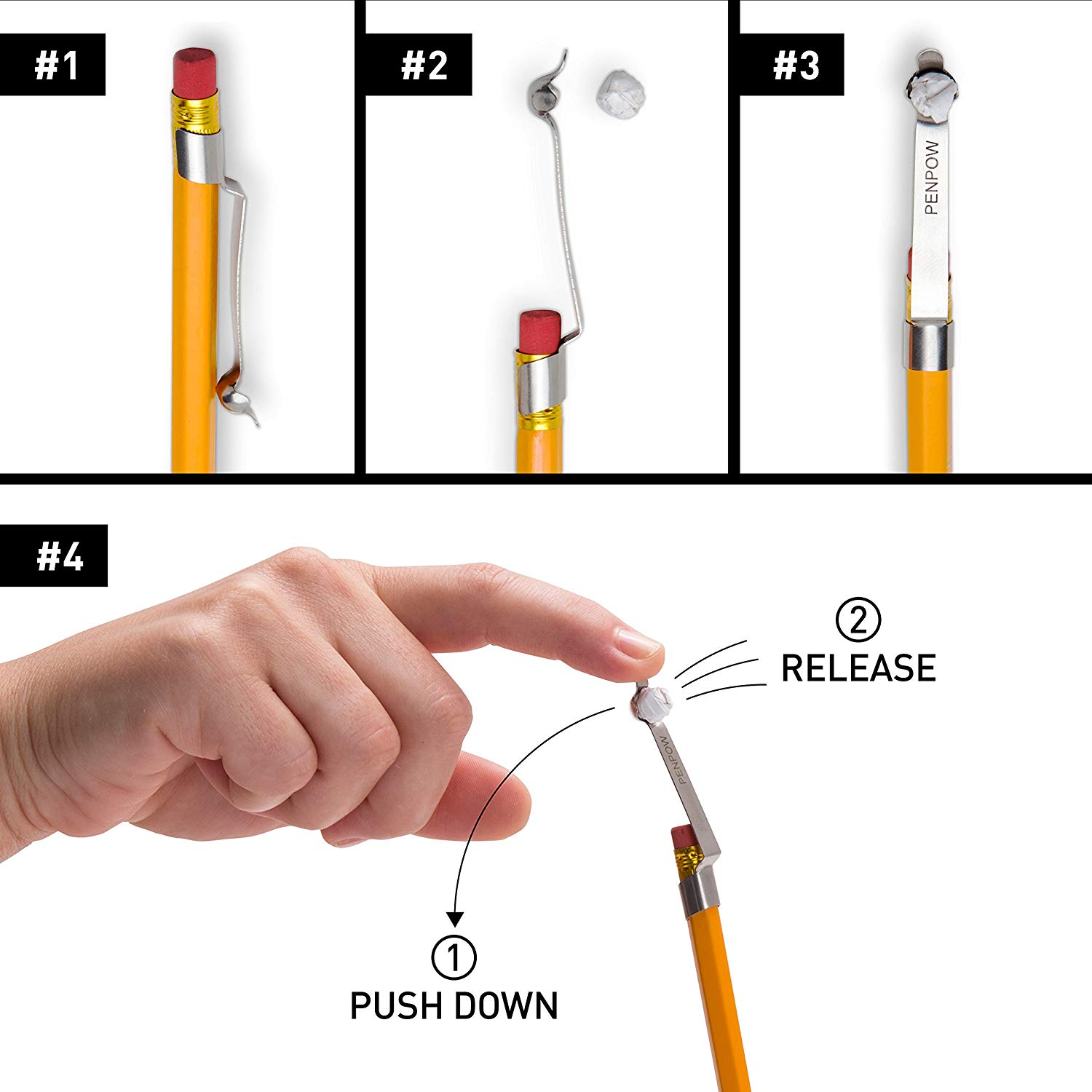 #1

#2

#3

PENPOW

#4

② RELEASE

PENPOW

① PUSH DOWN