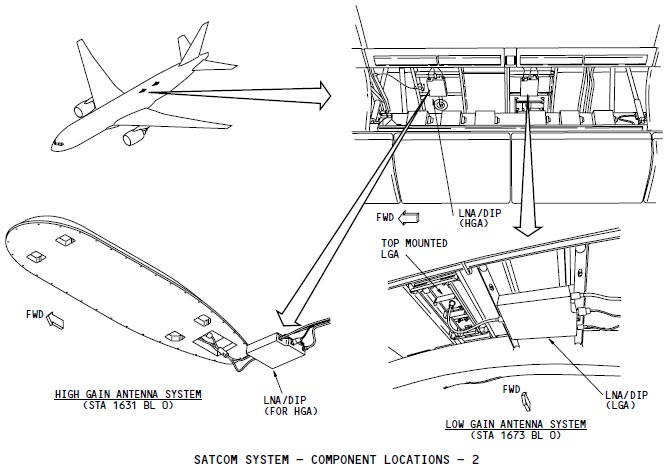 FWD

LNA/DIP
(HGA)

TOP MOUNTED
LGA

FWD

HIGH GAIN ANTENNA SYSTEM
(STA 1631 BL 0)

LNA/DIP
(FOR HGA)

FWD

LNA/DIP
(LGA)

LOW GAIN ANTENNA SYSTEM
(STA 1673 BL 0)

SATCOM SYSTEM - COMPONENT LOCATIONS - 2