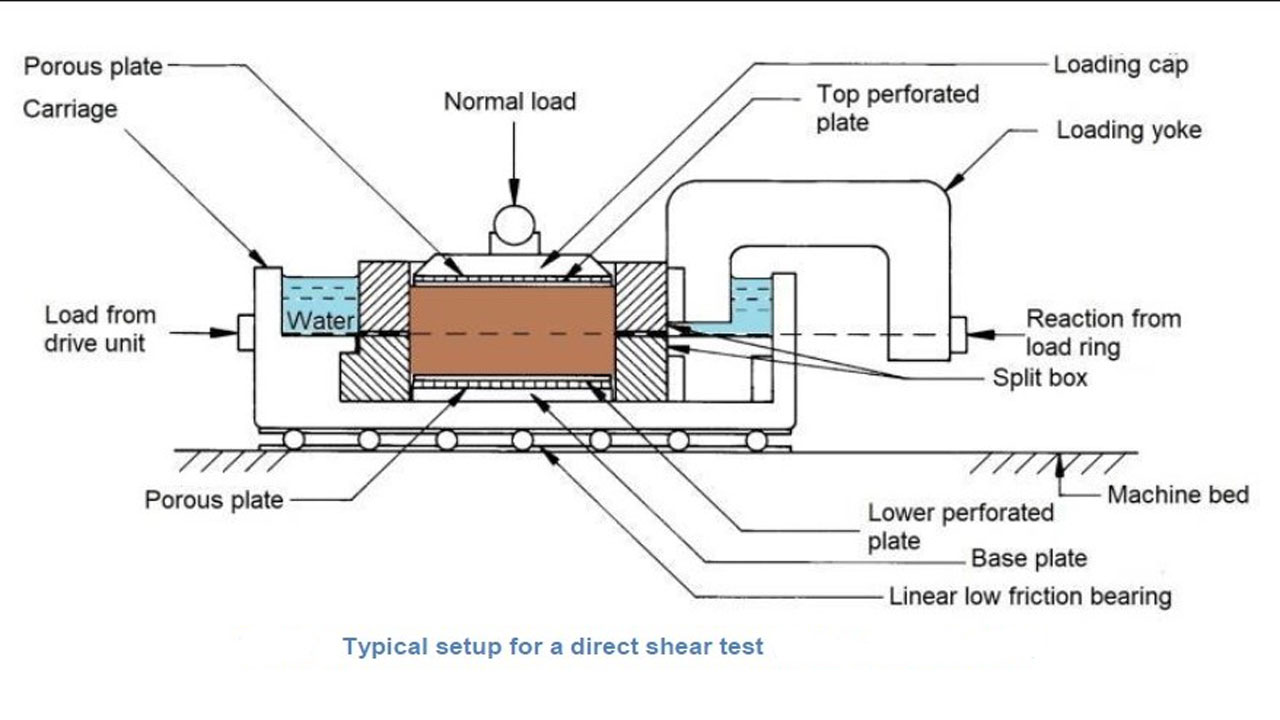 Porous plate
Carriage
Normal load
Loading cap
Top perforated plate
Loading yoke
Load from drive unit
Water
Reaction from load ring
Split box
Porous plate
Machine bed
Lower perforated plate
Base plate
Linear low friction bearing

Typical setup for a direct shear test