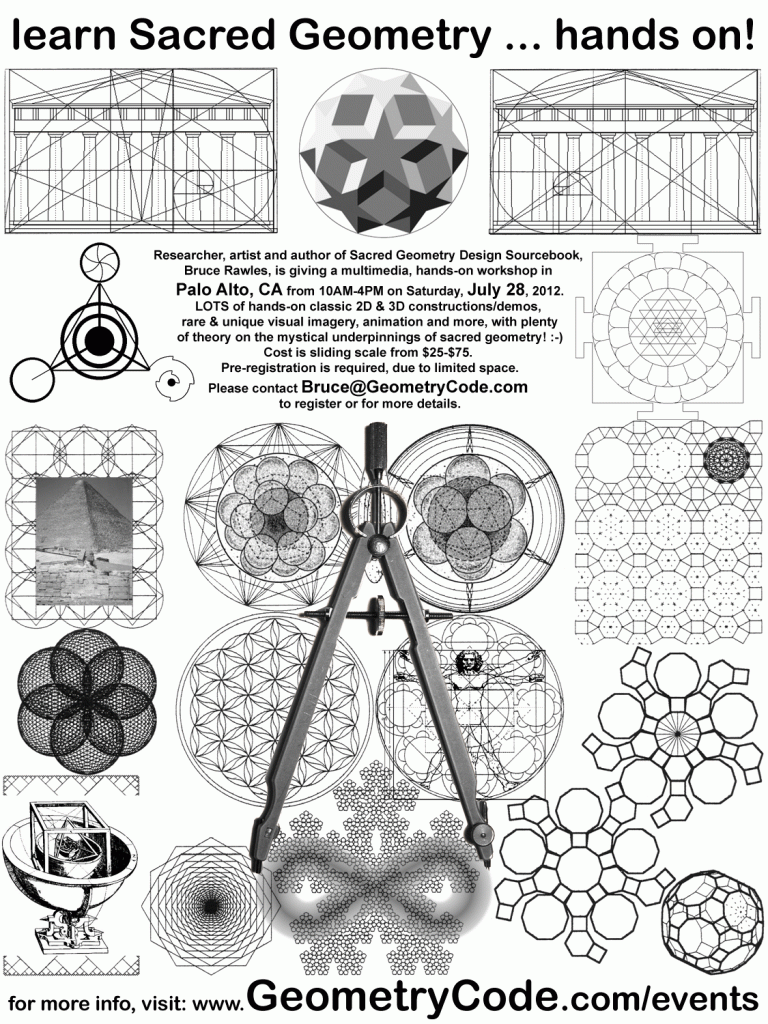 learn Sacred Geometry ... hands on!

Researcher, artist and author of Sacred Geometry Design Sourcebook, Bruce Rawles, is giving a multimedia, hands-on workshop in Palo Alto, CA from 10AM-4PM on Saturday, July 28, 2012. LOTS of hands-on classic 2D & 3D constructions/demos, rare & unique visual imagery, animation and more, with plenty of theory on the mystical underpinnings of sacred geometry! :-) Cost is sliding scale from $25-$75. Pre-registration is required, due to limited space. Please contact Bruce@GeometryCode.com to register or for more details.

for more info, visit: www.GeometryCode.com/events