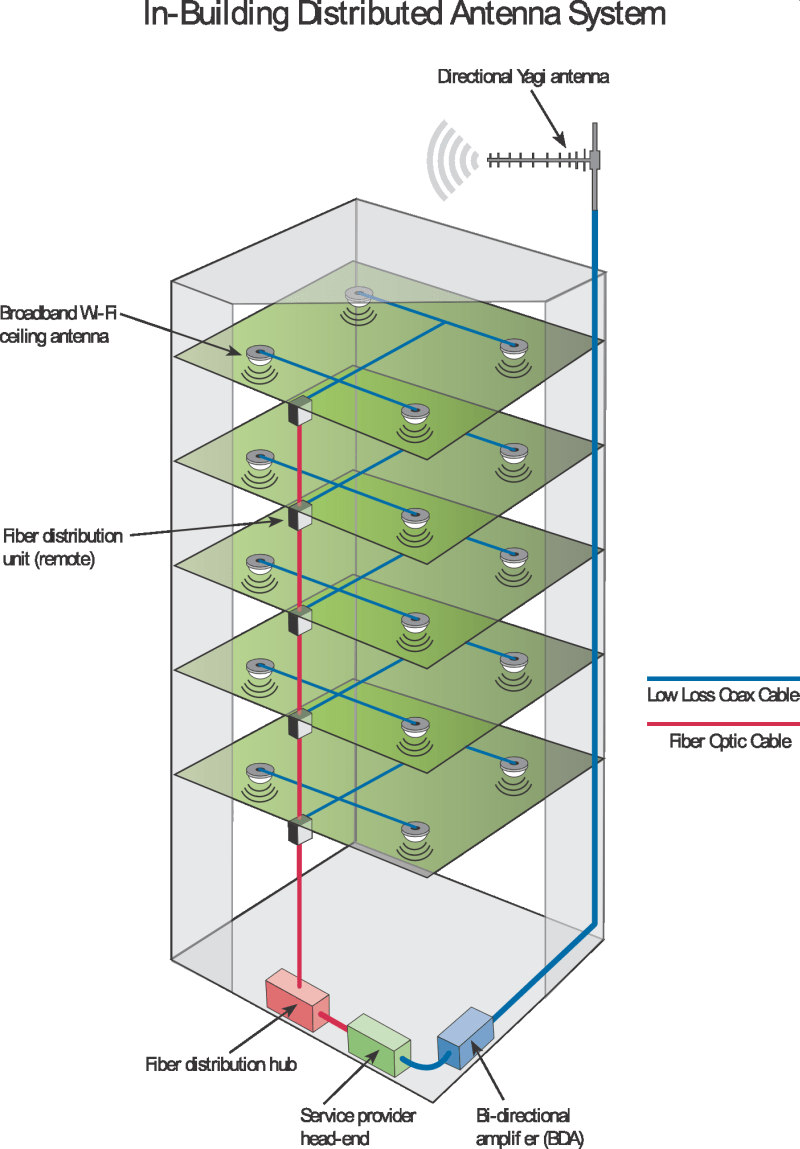 In-Building Distributed Antenna System

Directional Yagi antenna

Broadband Wi-Fi ceiling antenna

Fiber distribution unit (remote)

Low Loss Coax Cable

Fiber Optic Cable

Fiber distribution hub

Service provider head-end

Bi-directional amplif er (BDA)