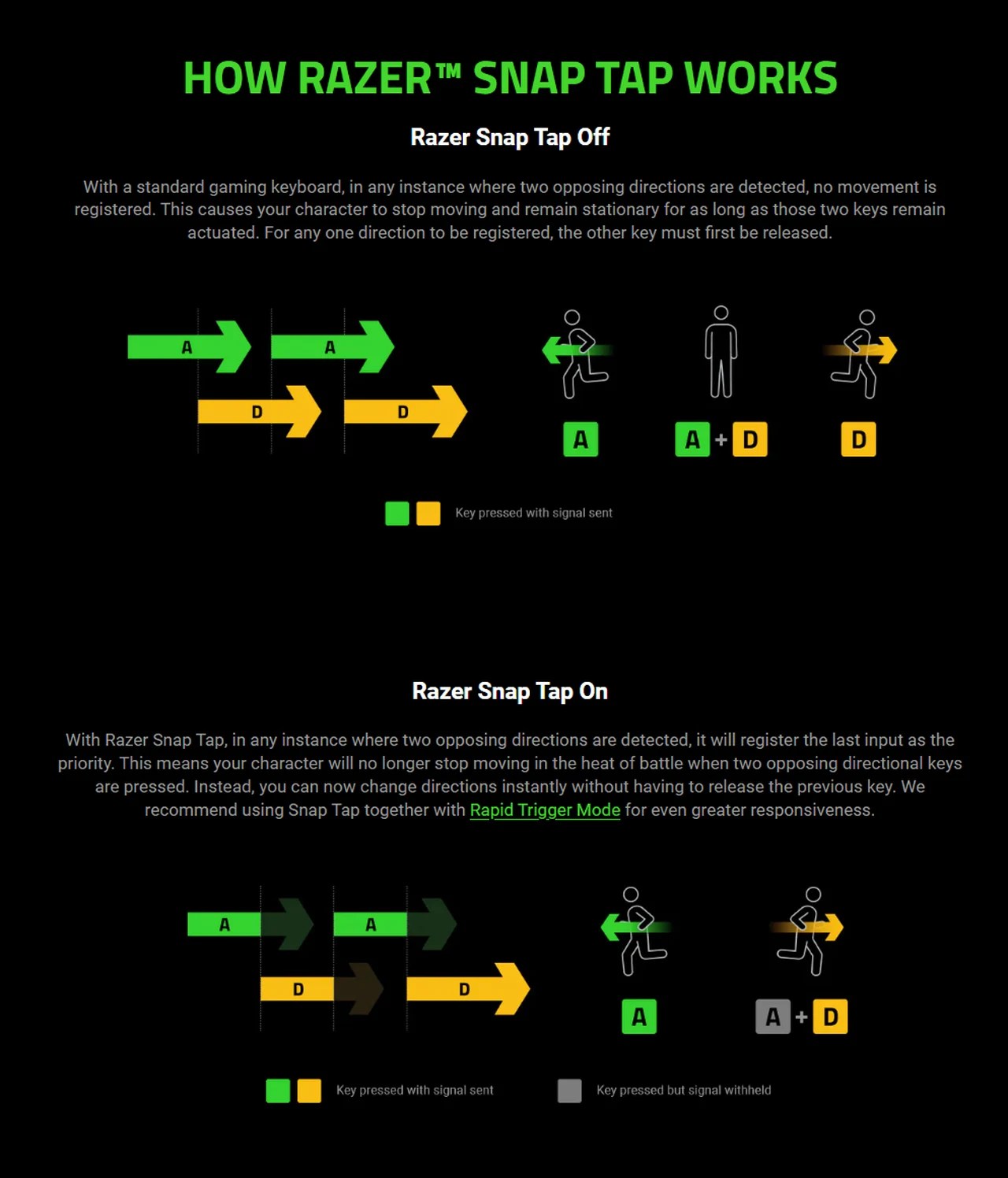 HOW RAZER™ SNAP TAP WORKS

Razer Snap Tap Off

With a standard gaming keyboard, in any instance where two opposing directions are detected, no movement is registered. This causes your character to stop moving and remain stationary for as long as those two keys remain actuated. For any one direction to be registered, the other key must first be released.

A A
D D

A A + D D

Key pressed with signal sent

Razer Snap Tap On

With Razer Snap Tap, in any instance where two opposing directions are detected, it will register the last input as the priority. This means your character will no longer stop moving in the heat of battle when two opposing directional keys are pressed. Instead, you can now change directions instantly without having to release the previous key. We recommend using Snap Tap together with Rapid Trigger Mode for even greater responsiveness.

A A
D D

A A + D

Key pressed with signal sent Key pressed but signal withheld