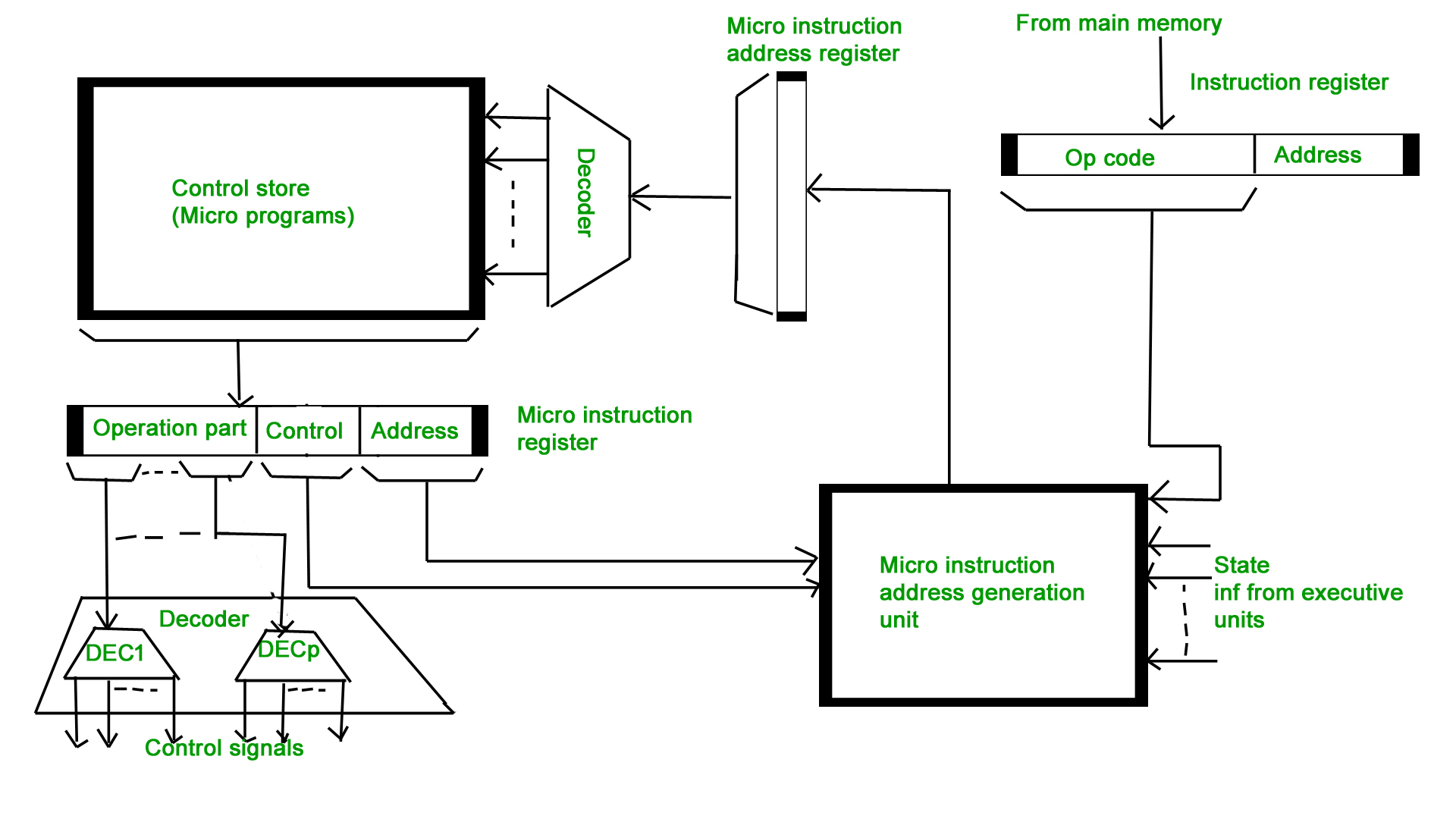 Micro instruction address register

From main memory

Instruction register

Control store
(Micro programs)

Decoder

Op code

Address

Operation part

Control

Address

Micro instruction register

Micro instruction address generation unit

State inf from executive units

Decoder

DEC1

DECp

Control signals