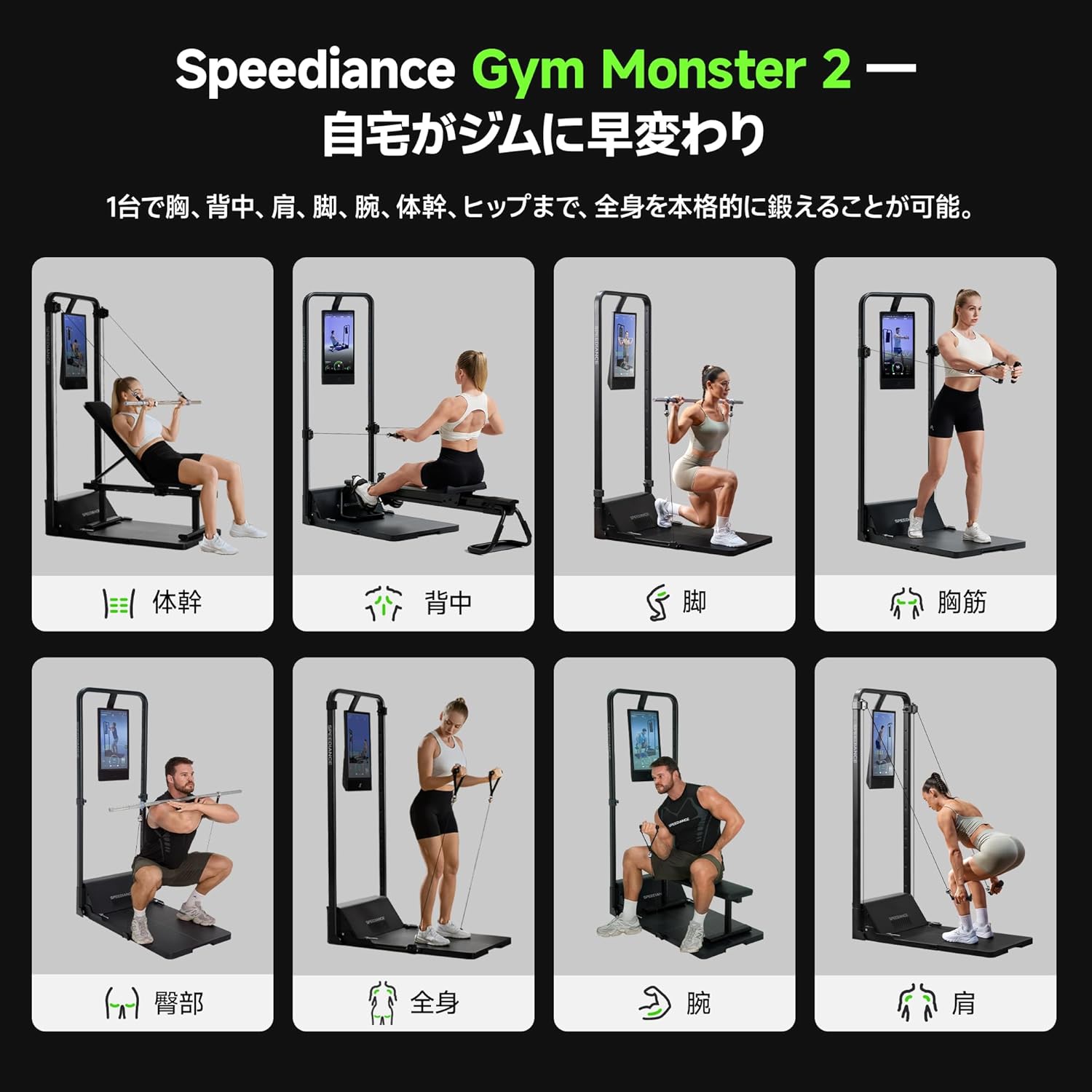 Speediance Gym Monster 2 —
自宅がジムに早変わり

1台で胸、背中、肩、脚、腕、体幹、ヒップまで、全身を本格的に鍛えることが可能。

体幹

背中

脚

胸筋

臀部

全身

腕

肩