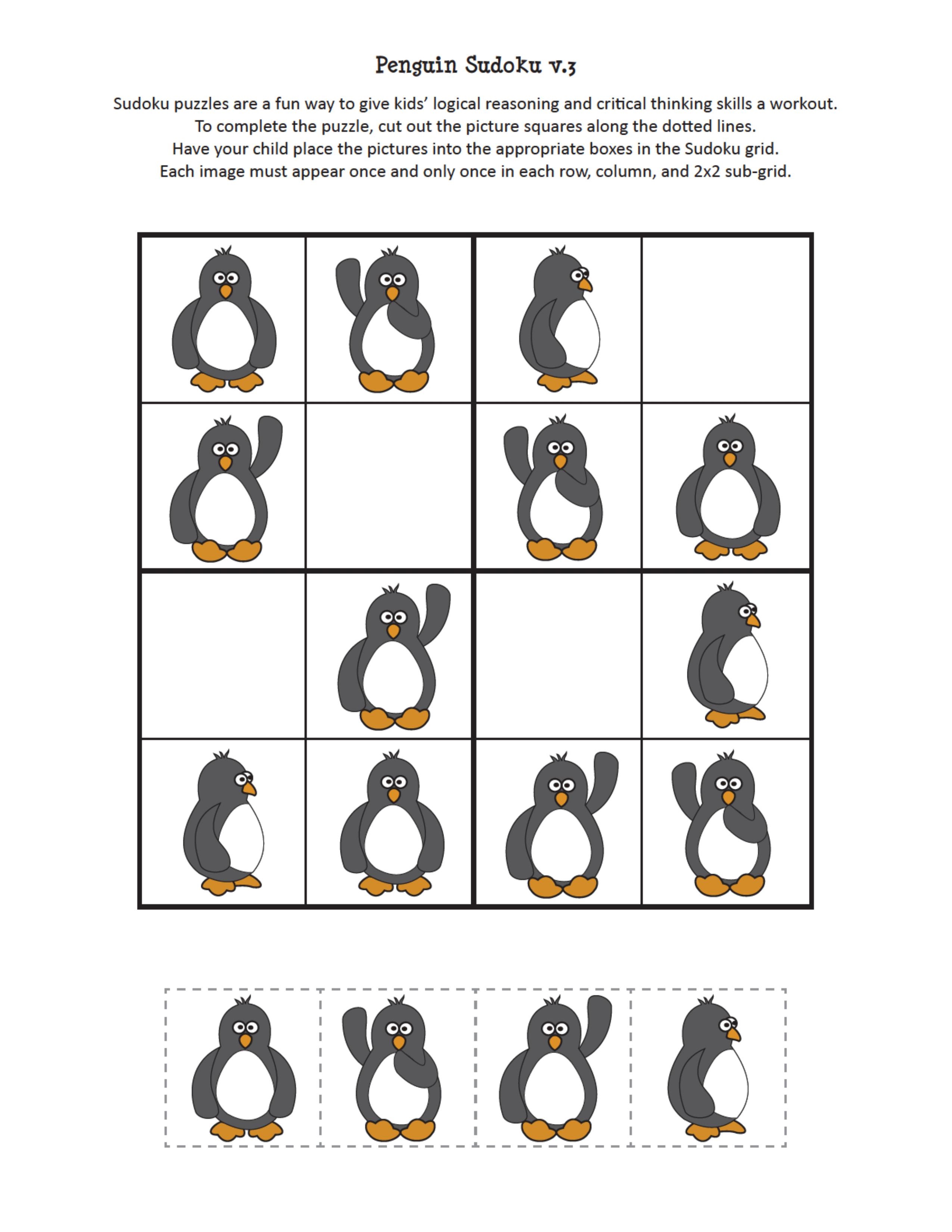 Penguin Sudoku v.3

Sudoku puzzles are a fun way to give kids' logical reasoning and critical thinking skills a workout.
To complete the puzzle, cut out the picture squares along the dotted lines.
Have your child place the pictures into the appropriate boxes in the Sudoku grid.
Each image must appear once and only once in each row, column, and 2x2 sub-grid.