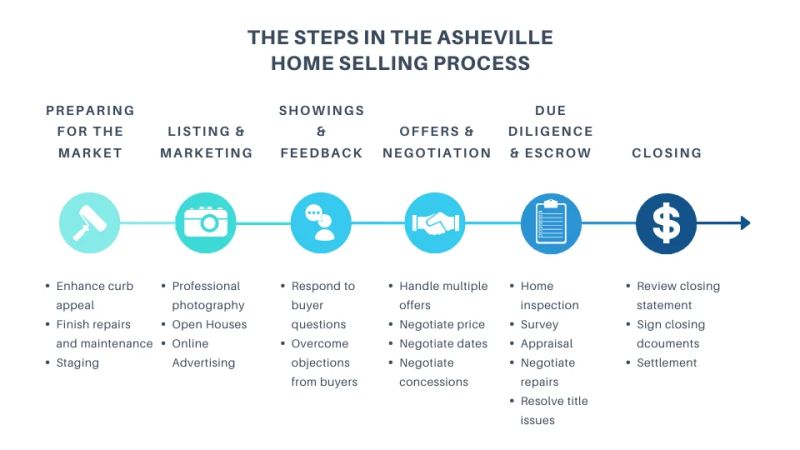 THE STEPS IN THE ASHEVILLE HOME SELLING PROCESS

PREPARING FOR THE MARKET

- Enhance curb appeal
- Finish repairs and maintenance
- Staging

LISTING & MARKETING

- Professional photography
- Open Houses
- Online Advertising

SHOWINGS & FEEDBACK

- Respond to buyer questions
- Overcome objections from buyers

OFFERS & NEGOTIATION

- Handle multiple offers
- Negotiate price
- Negotiate dates
- Negotiate concessions

DUE DILIGENCE & ESCROW

- Home inspection
- Survey
- Appraisal
- Negotiate repairs
- Resolve title issues

CLOSING

- Review closing statement
- Sign closing dcouments
- Settlement