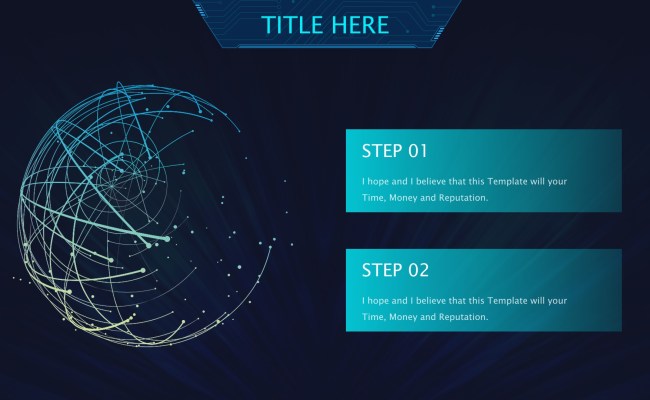 TITLE HERE

STEP 01

I hope and I believe that this Template will your Time, Money and Reputation.

STEP 02

I hope and I believe that this Template will your Time, Money and Reputation.