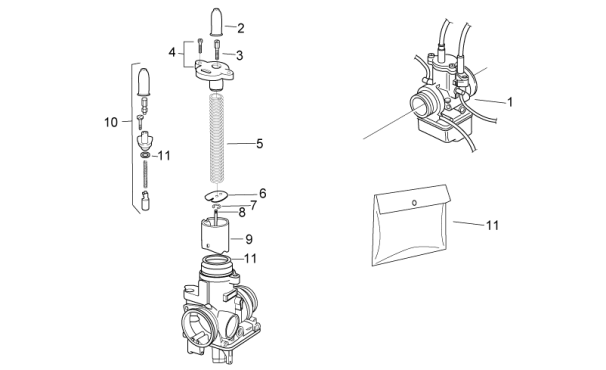 2
4
3
10
11
5
6
7
8
9
11
1
11