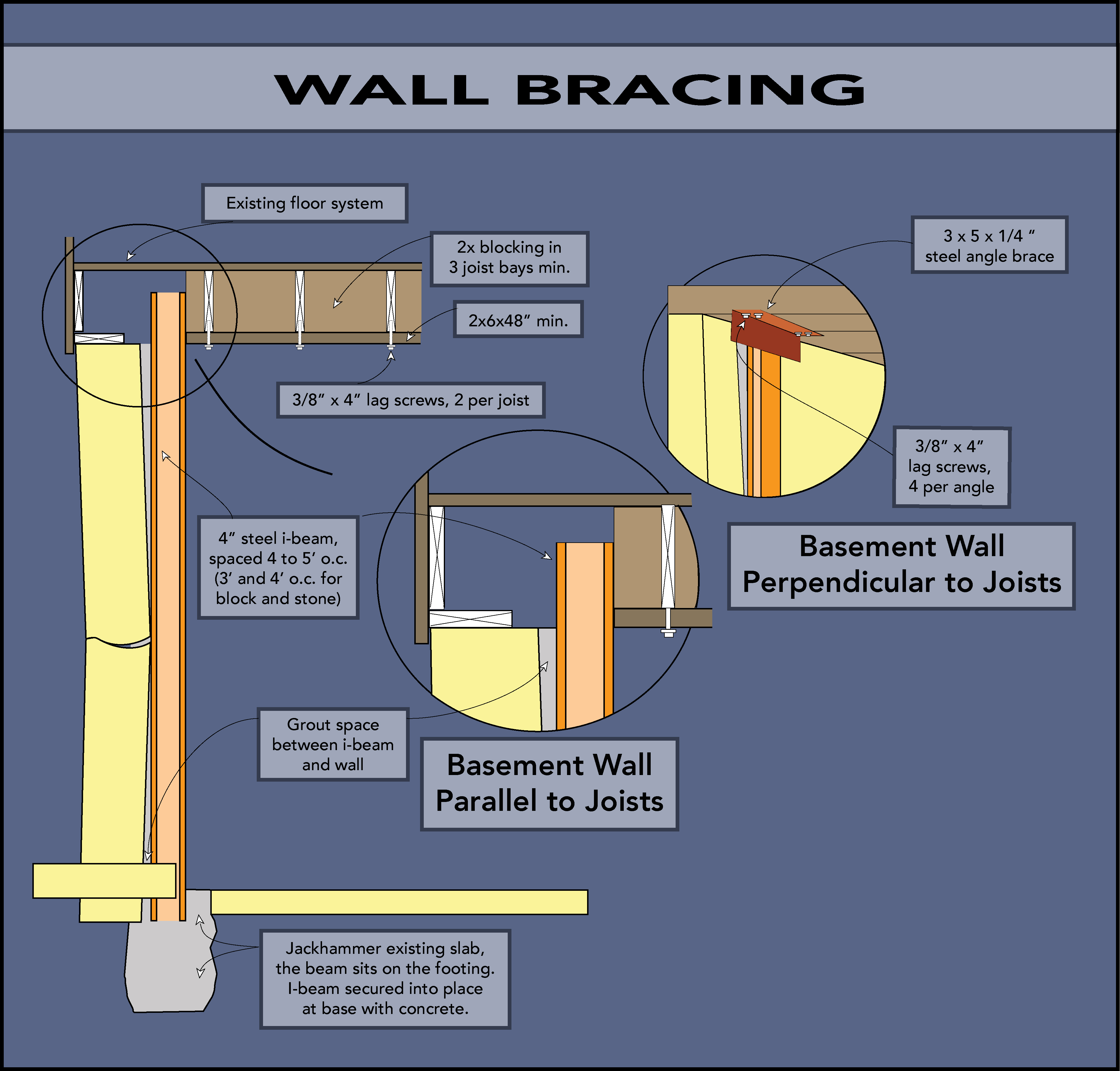 WALL BRACING

Existing floor system

2x blocking in 3 joist bays min.

2x6x48″ min.

3/8″ x 4″ lag screws, 2 per joist

3 x 5 x 1/4 ″ steel angle brace

3/8″ x 4″ lag screws, 4 per angle

4″ steel i-beam, spaced 4 to 5′ o.c. (3′ and 4′ o.c. for block and stone)

Basement Wall Perpendicular to Joists

Grout space between i-beam and wall

Basement Wall Parallel to Joists

Jackhammer existing slab, the beam sits on the footing. I-beam secured into place at base with concrete.