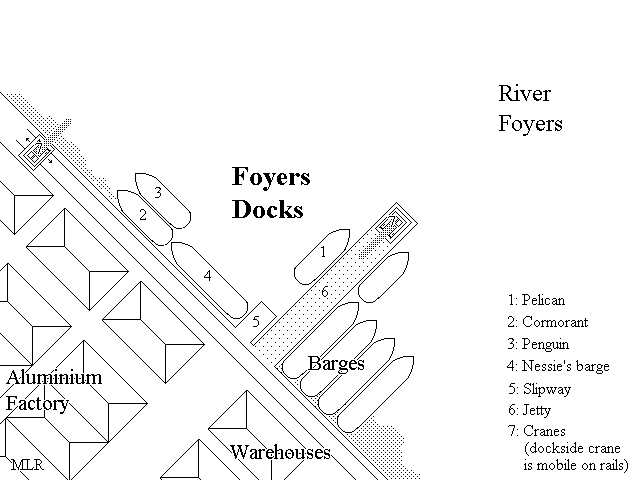 River
Foyers

Foyers
Docks

3
2
4
1
6
5

Barges

Aluminium
Factory

Warehouses

MLR

1: Pelican
2: Cormorant
3: Penguin
4: Nessie's barge
5: Slipway
6: Jetty
7: Cranes
(dockside crane
is mobile on rails)