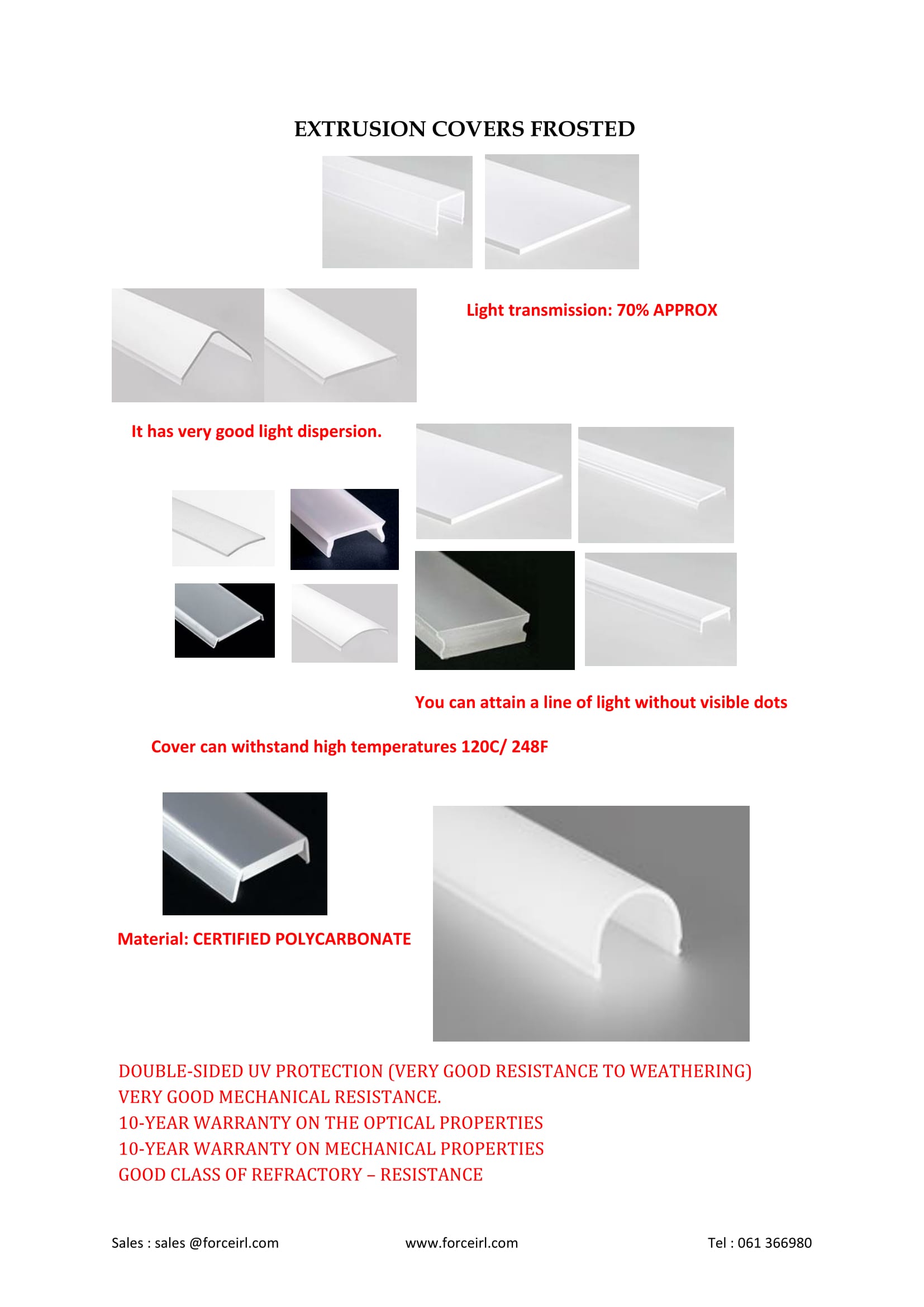 EXTRUSION COVERS FROSTED

Light transmission: 70% APPROX

It has very good light dispersion.

You can attain a line of light without visible dots

Cover can withstand high temperatures 120C/ 248F

Material: CERTIFIED POLYCARBONATE

DOUBLE-SIDED UV PROTECTION (VERY GOOD RESISTANCE TO WEATHERING)
VERY GOOD MECHANICAL RESISTANCE.
10-YEAR WARRANTY ON THE OPTICAL PROPERTIES
10-YEAR WARRANTY ON MECHANICAL PROPERTIES
GOOD CLASS OF REFRACTORY – RESISTANCE

Sales : sales @forceirl.com www.forceirl.com Tel : 061 366980