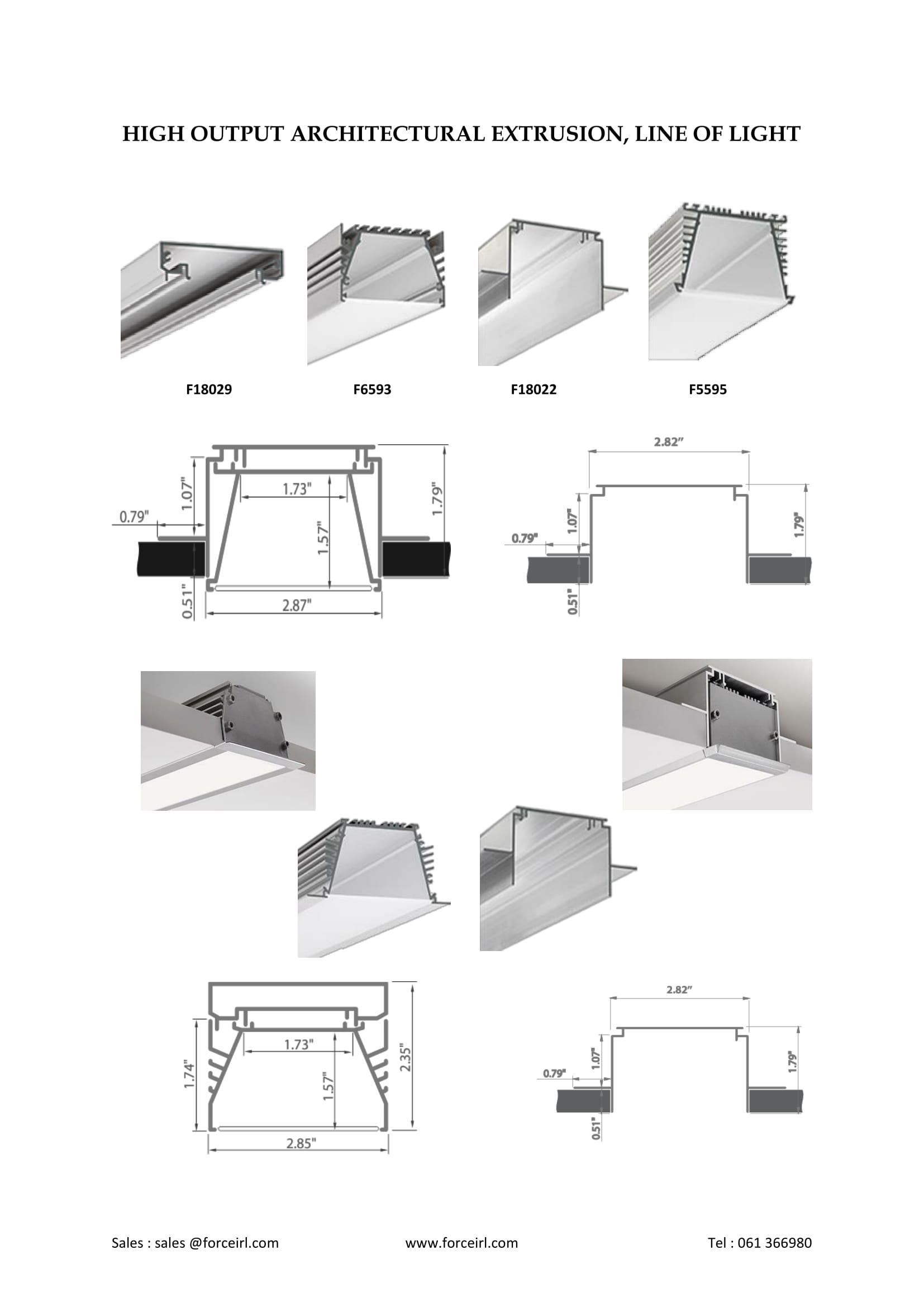 HIGH OUTPUT ARCHITECTURAL EXTRUSION, LINE OF LIGHT

F18029

F6593

F18022

F5595

1.07"

0.79"

1.73"

1.57"

1.79"

0.51"

2.87"

2.82"

1.07"

0.79"

1.79"

0.51"

1.73"

1.74"

1.57"

2.35"

2.85"

2.82"

1.07"

0.79"

1.79"

0.51"

Sales : sales @forceirl.com

www.forceirl.com

Tel : 061 366980