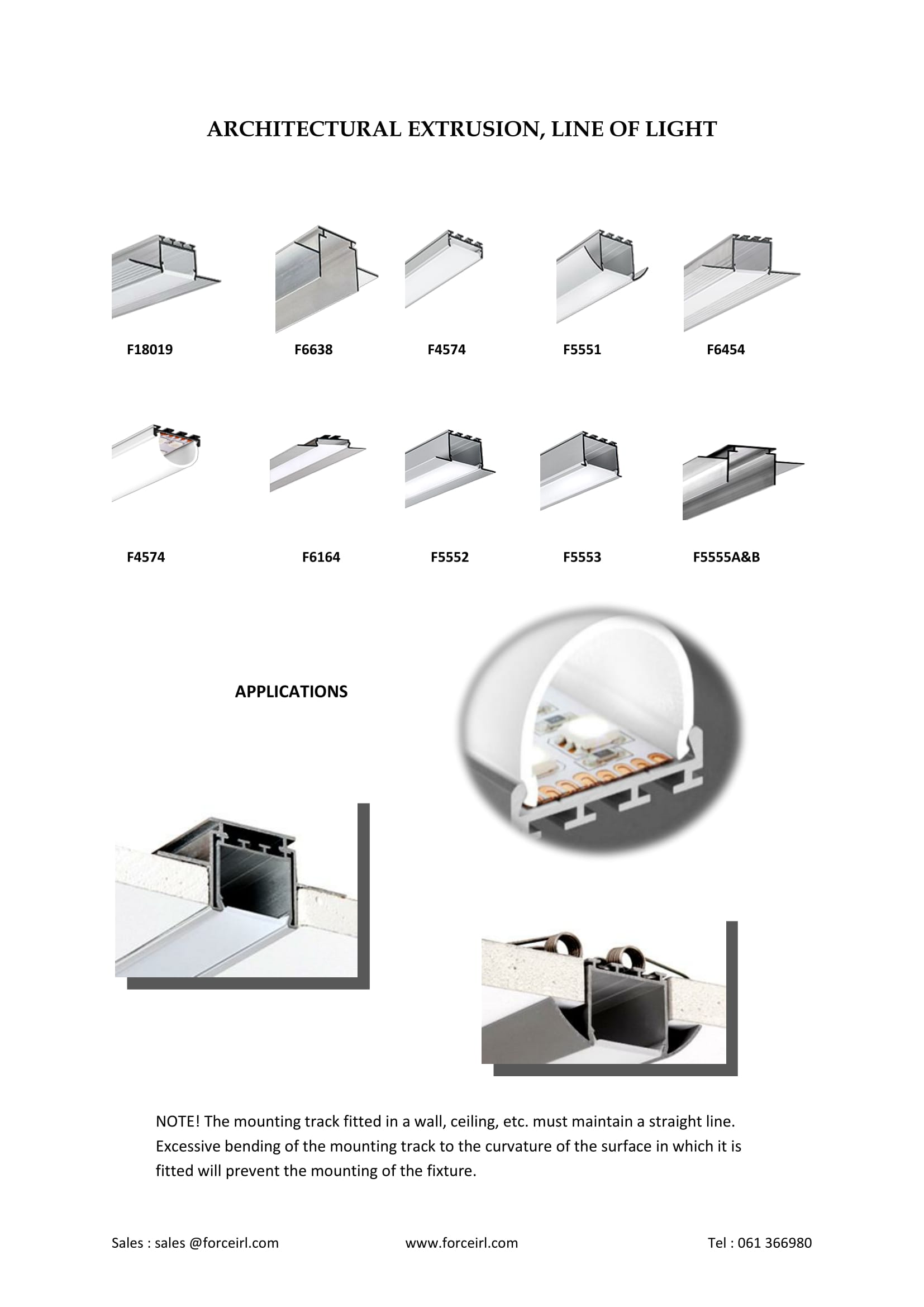 ARCHITECTURAL EXTRUSION, LINE OF LIGHT

F18019 F6638 F4574 F5551 F6454

F4574 F6164 F5552 F5553 F5555A&B

APPLICATIONS

NOTE! The mounting track fitted in a wall, ceiling, etc. must maintain a straight line. Excessive bending of the mounting track to the curvature of the surface in which it is fitted will prevent the mounting of the fixture.

Sales : sales @forceirl.com www.forceirl.com Tel : 061 366980