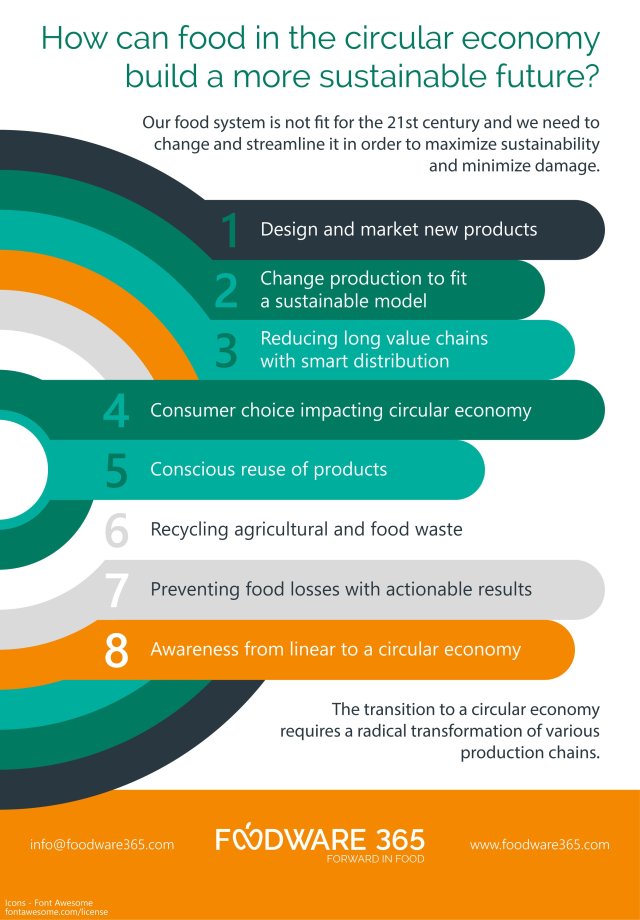 How can food in the circular economy build a more sustainable future?

Our food system is not fit for the 21st century and we need to change and streamline it in order to maximize sustainability and minimize damage.

1 Design and market new products

2 Change production to fit a sustainable model

3 Reducing long value chains with smart distribution

4 Consumer choice impacting circular economy

5 Conscious reuse of products

6 Recycling agricultural and food waste

7 Preventing food losses with actionable results

8 Awareness from linear to a circular economy

The transition to a circular economy requires a radical transformation of various production chains.

info@foodware365.com

FOODWARE 365
FORWARD IN FOOD

www.foodware365.com

Icons - Font Awesome
fontawesome.com/license