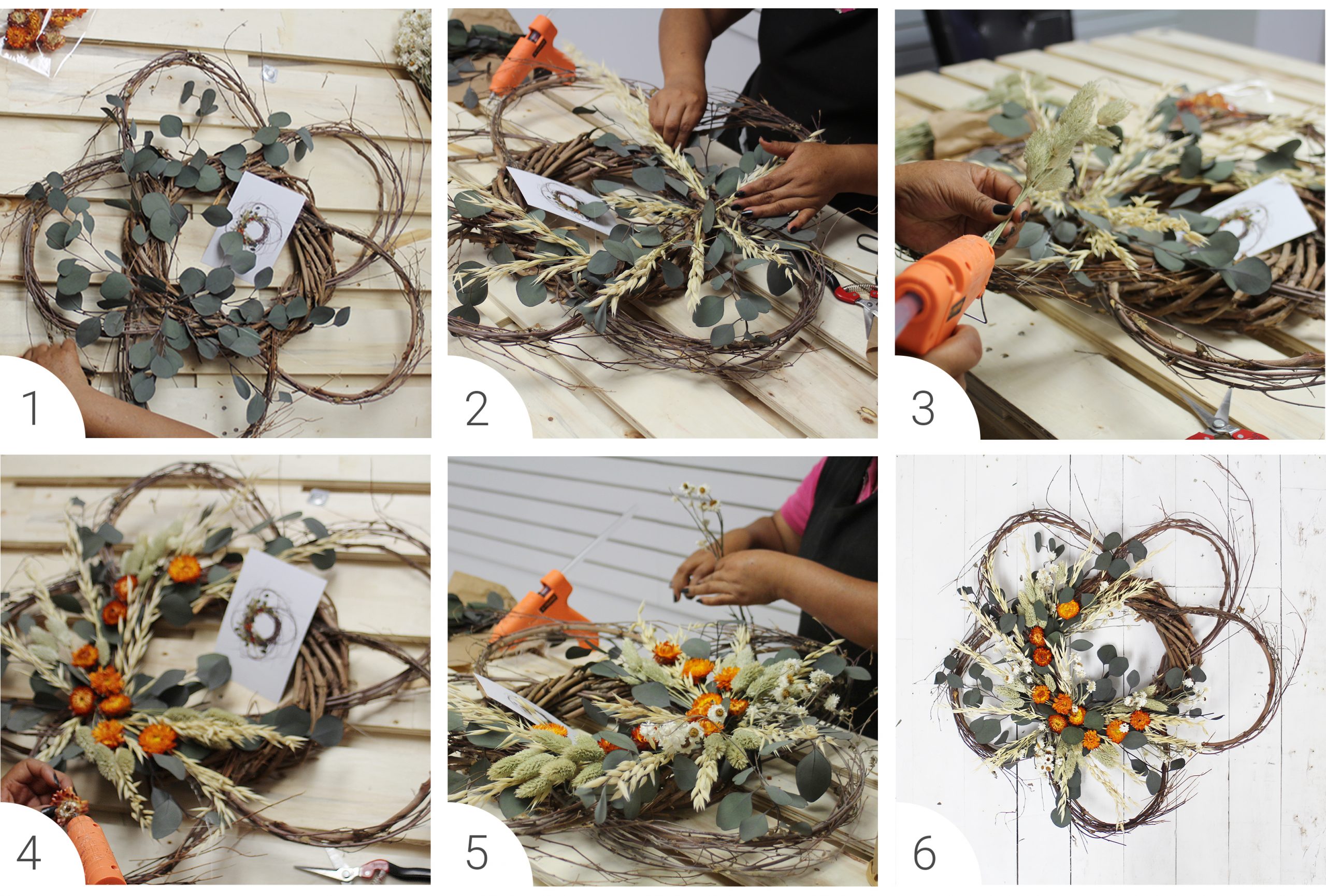 1

2

3

4

5

6