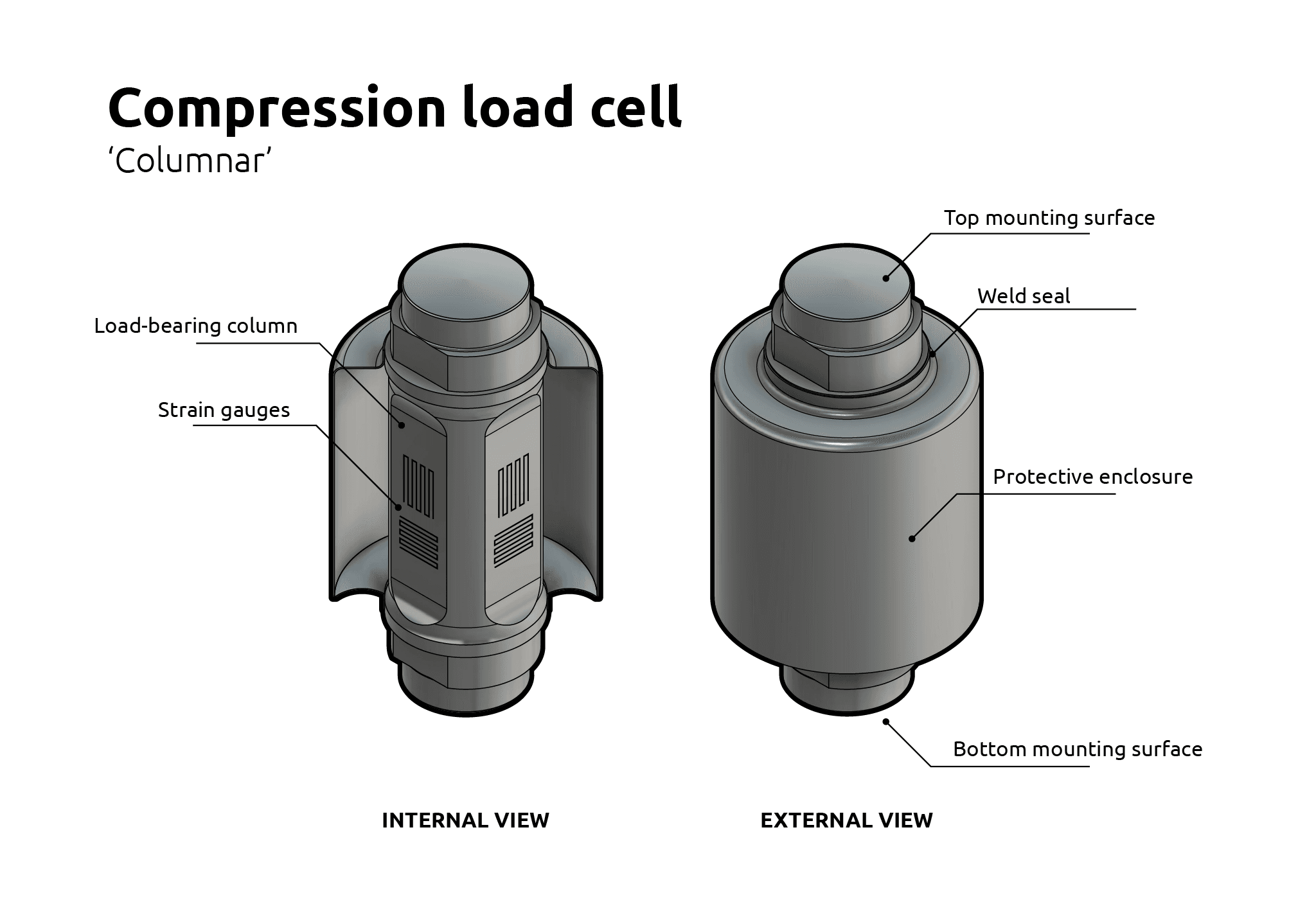 Compression load cell
‘Columnar’

Load-bearing column

Strain gauges

Top mounting surface

Weld seal

Protective enclosure

Bottom mounting surface

INTERNAL VIEW

EXTERNAL VIEW