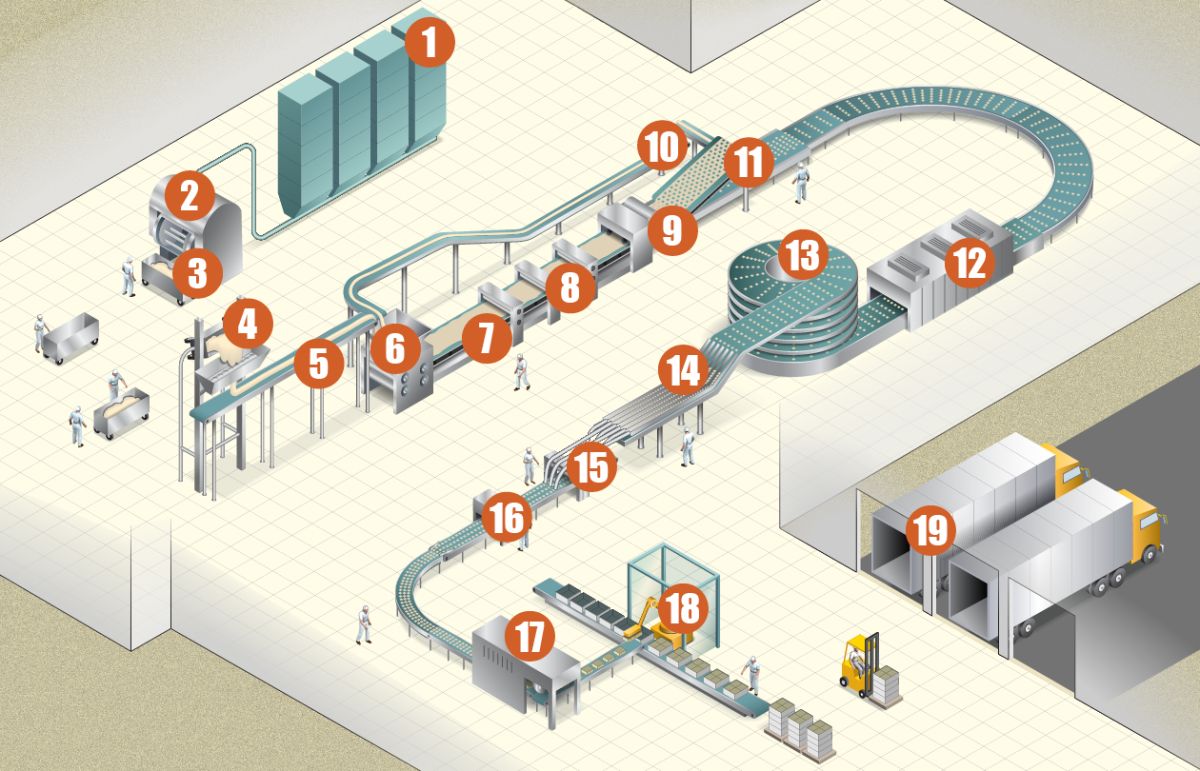 1
2
3
4
5
6
7
8
9
10
11
12
13
14
15
16
17
18
19