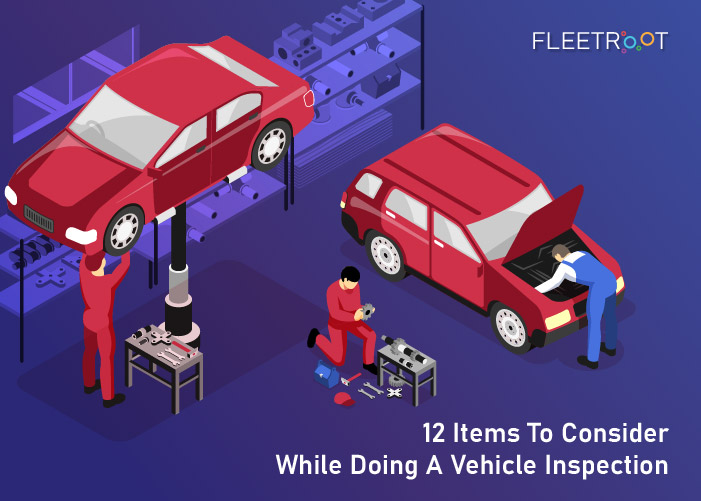 FLEETROOT

12 Items To Consider
While Doing A Vehicle Inspection