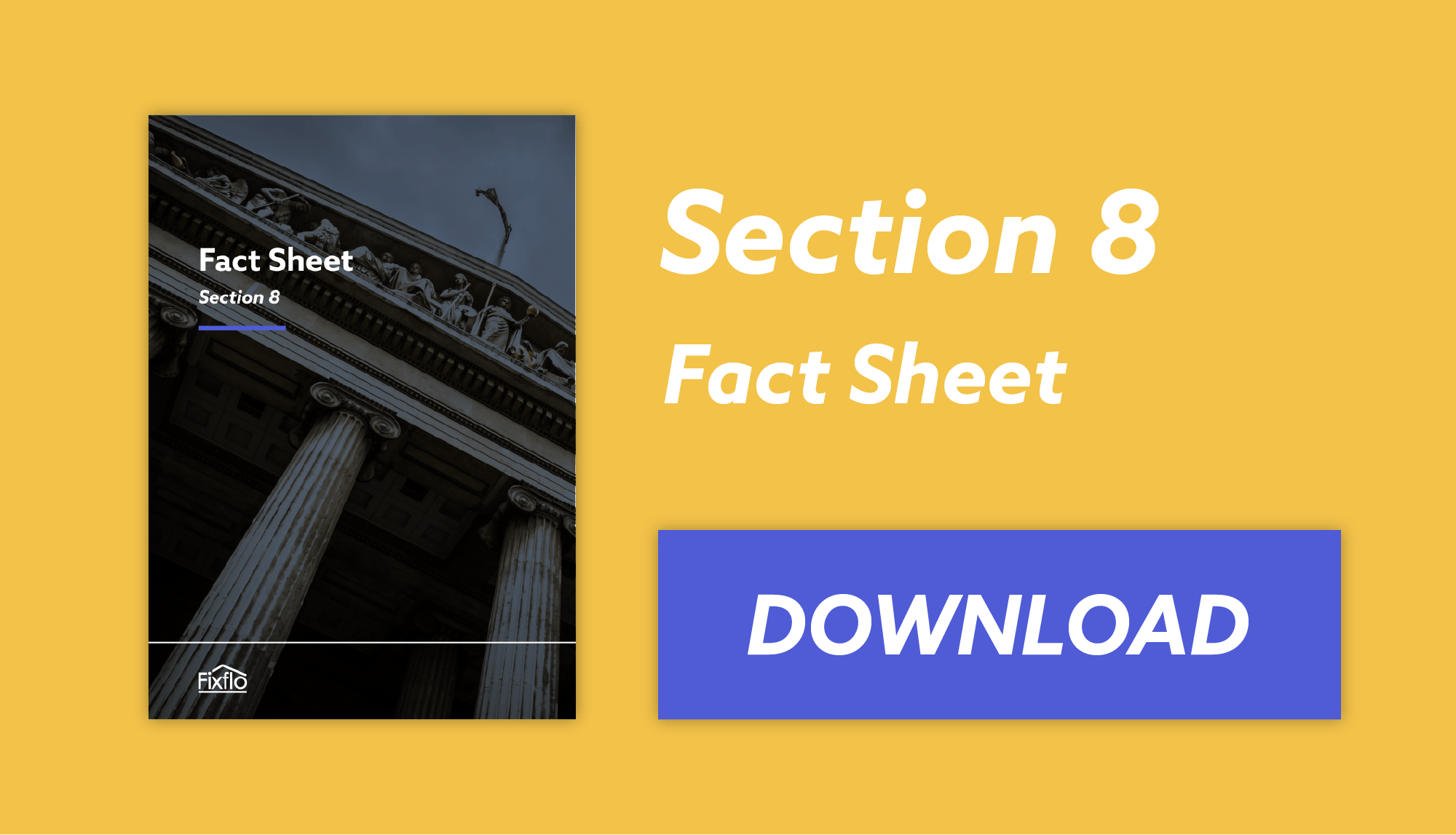 Fact Sheet
Section 8

Fixflo

Section 8
Fact Sheet

DOWNLOAD