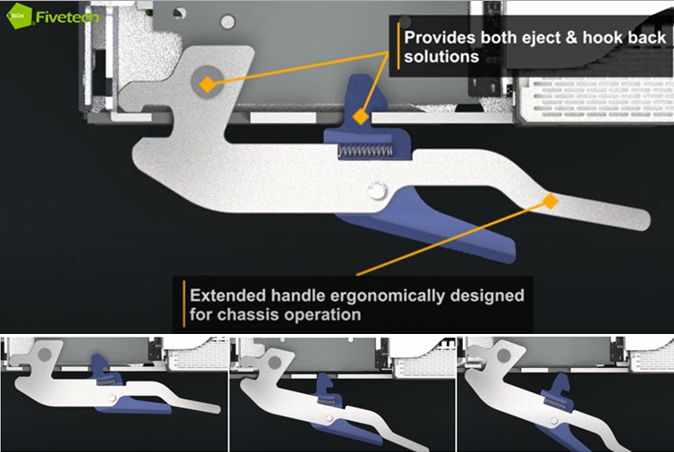 TECH Fivetech

Provides both eject & hook back solutions

Extended handle ergonomically designed for chassis operation