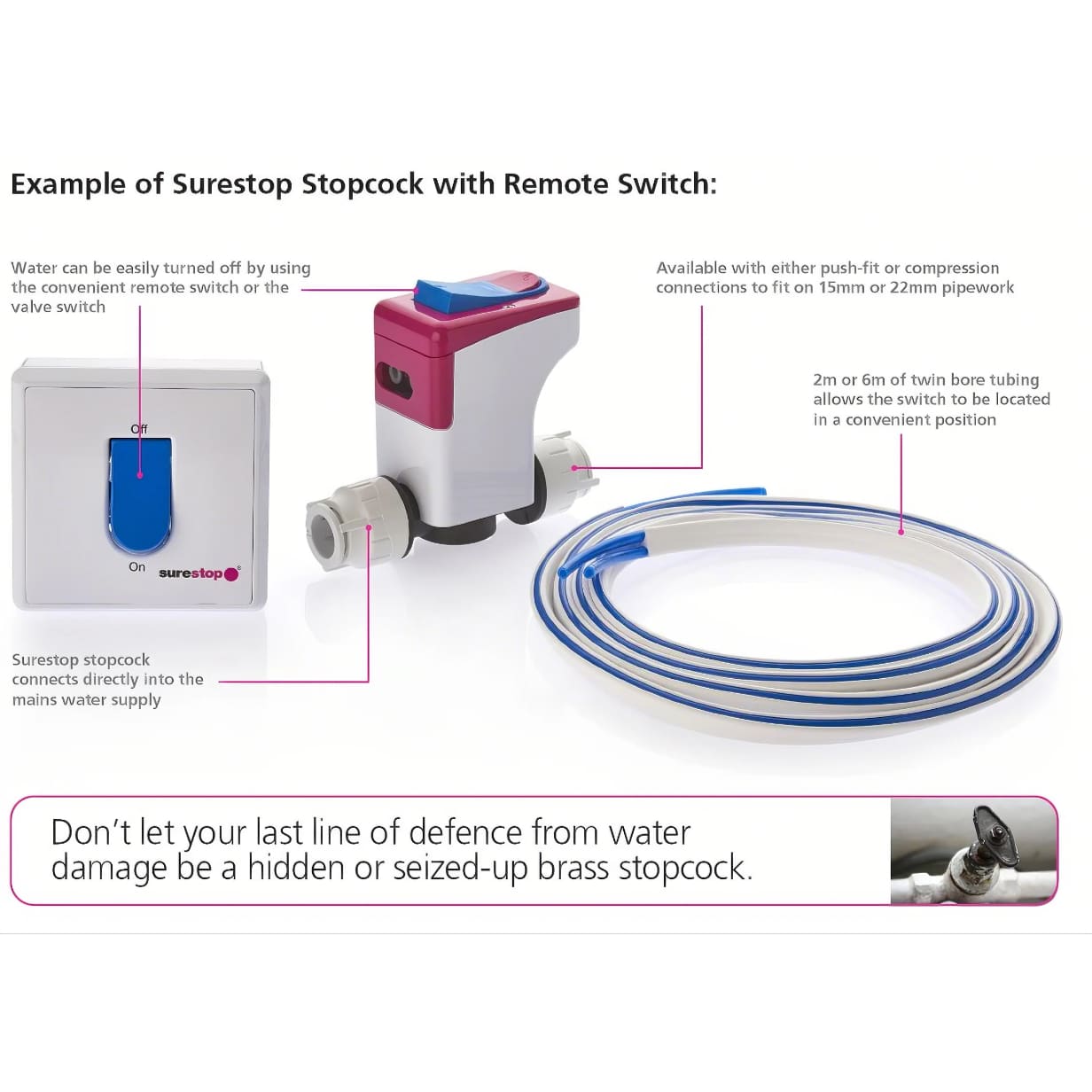 Example of Surestop Stopcock with Remote Switch:

Water can be easily turned off by using the convenient remote switch or the valve switch

Available with either push-fit or compression connections to fit on 15mm or 22mm pipework

2m or 6m of twin bore tubing allows the switch to be located in a convenient position

Off

On

surestop

Surestop stopcock connects directly into the mains water supply

Don't let your last line of defence from water damage be a hidden or seized-up brass stopcock.