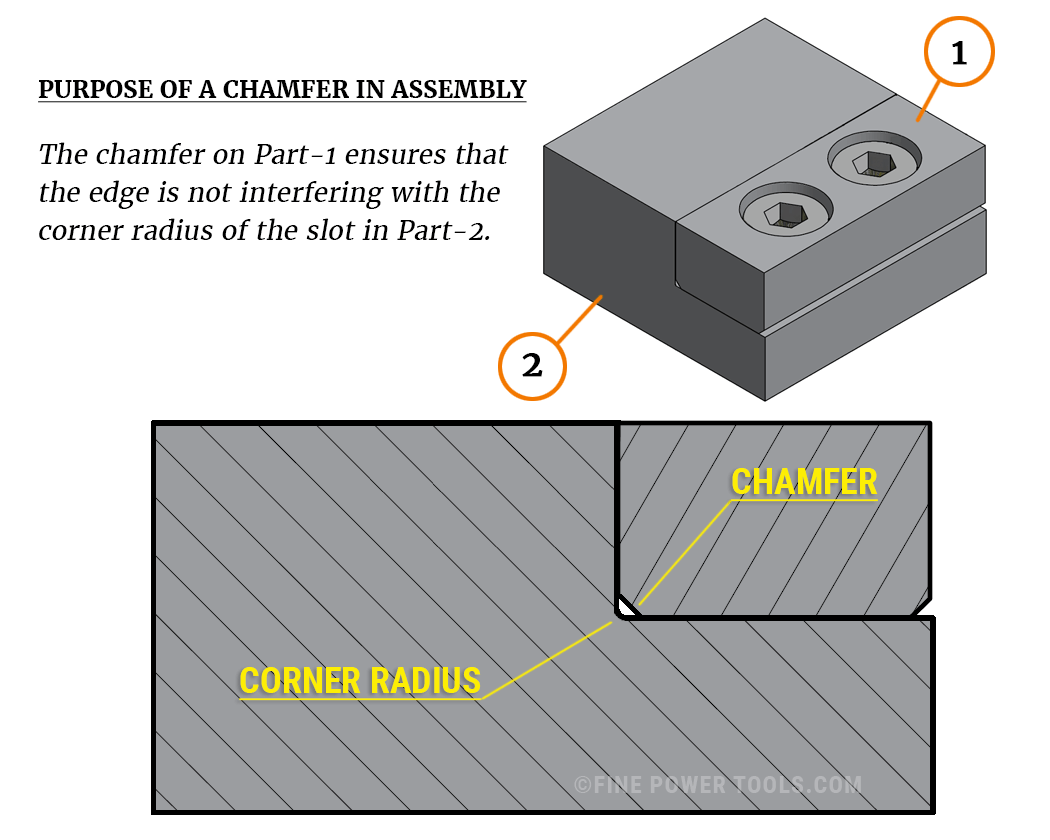 PURPOSE OF A CHAMFER IN ASSEMBLY

The chamfer on Part-1 ensures that the edge is not interfering with the corner radius of the slot in Part-2.

1

2

CHAMFER

CORNER RADIUS

©FINE POWER TOOLS.COM