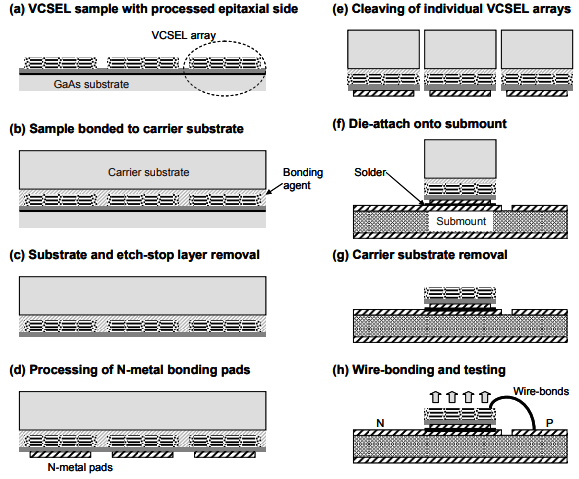 (a) VCSEL sample with processed epitaxial side

VCSEL array

GaAs substrate

(b) Sample bonded to carrier substrate

Carrier substrate

Bonding agent

(c) Substrate and etch-stop layer removal

(d) Processing of N-metal bonding pads

N-metal pads

(e) Cleaving of individual VCSEL arrays

(f) Die-attach onto submount

Solder

Submount

(g) Carrier substrate removal

(h) Wire-bonding and testing

Wire-bonds

N

P