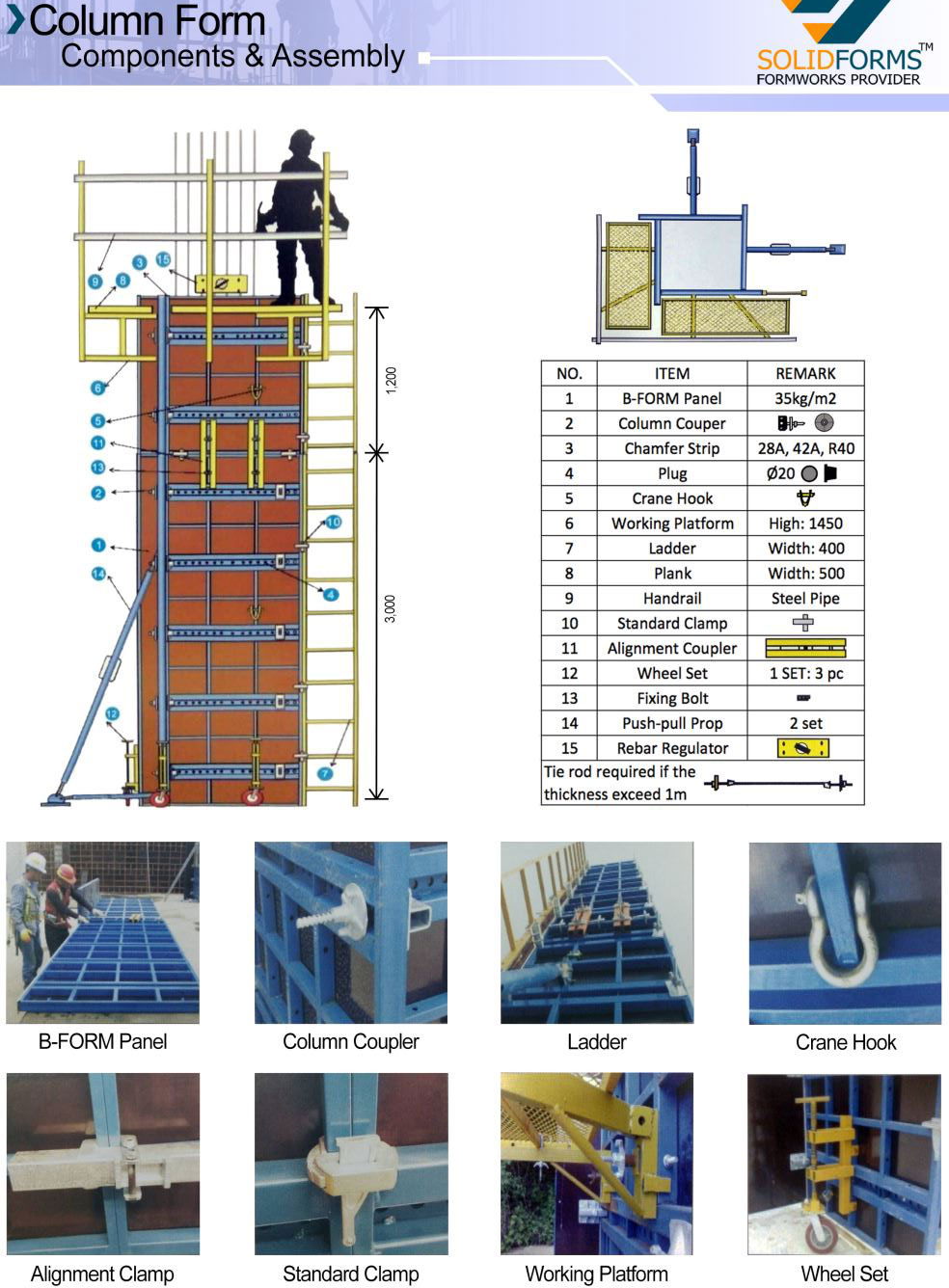 Column Form
Components & Assembly

SOLIDFORMS™
FORMWORKS PROVIDER

9 8 3 15
6
5
11
13
2
1
14
12
10
4
7
1,200
3,000

| NO. | ITEM | REMARK |
|---|---|---|
| 1 | B-FORM Panel | 35kg/m2 |
| 2 | Column Couper | |
| 3 | Chamfer Strip | 28A, 42A, R40 |
| 4 | Plug | Ø20 |
| 5 | Crane Hook | |
| 6 | Working Platform | High: 1450 |
| 7 | Ladder | Width: 400 |
| 8 | Plank | Width: 500 |
| 9 | Handrail | Steel Pipe |
| 10 | Standard Clamp | |
| 11 | Alignment Coupler | |
| 12 | Wheel Set | 1 SET: 3 pc |
| 13 | Fixing Bolt | |
| 14 | Push-pull Prop | 2 set |
| 15 | Rebar Regulator | |
| Tie rod required if the thickness exceed 1m | | |

B-FORM Panel
Column Coupler
Ladder
Crane Hook
Alignment Clamp
Standard Clamp
Working Platform
Wheel Set