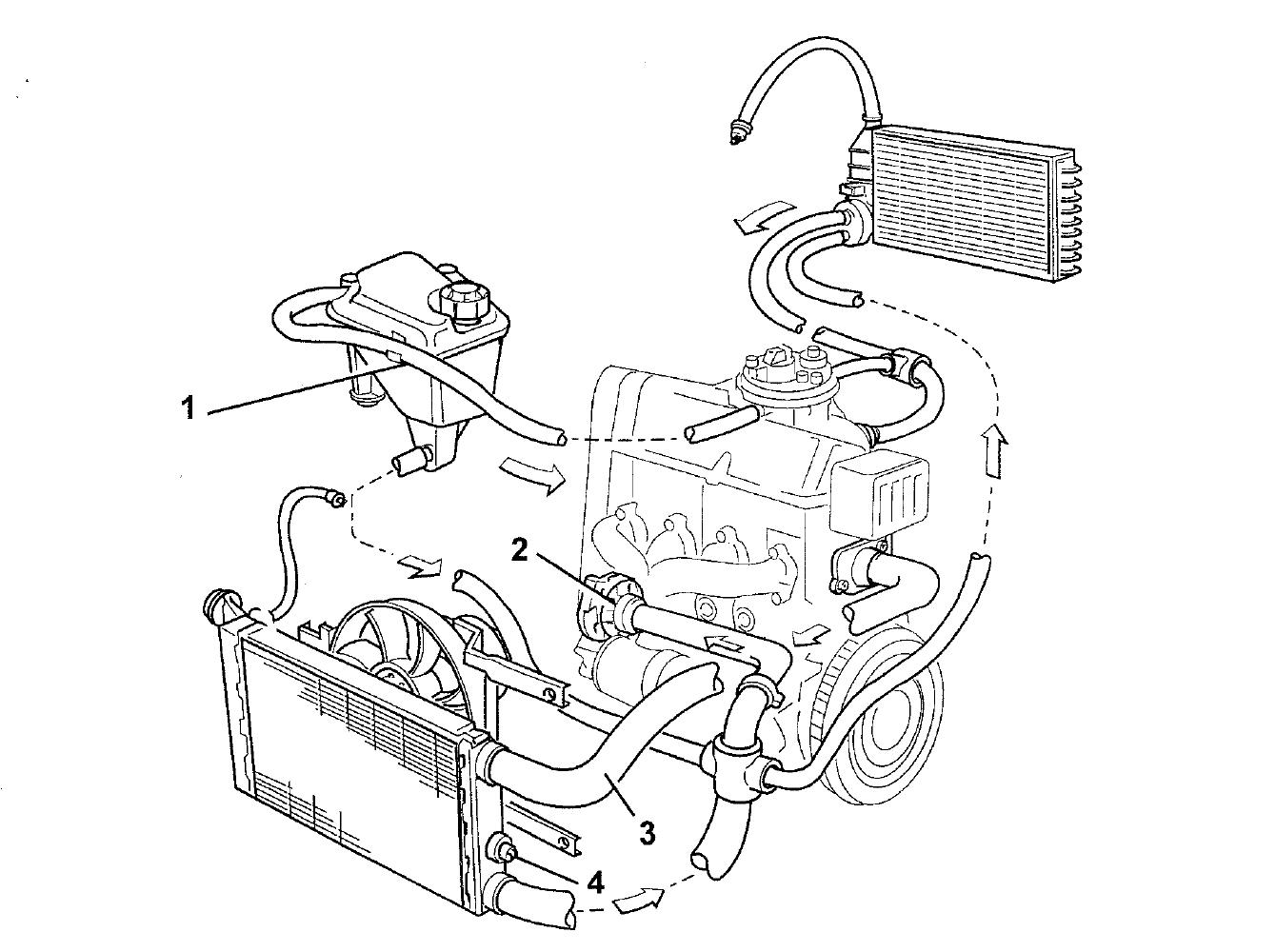 1
2
3
4