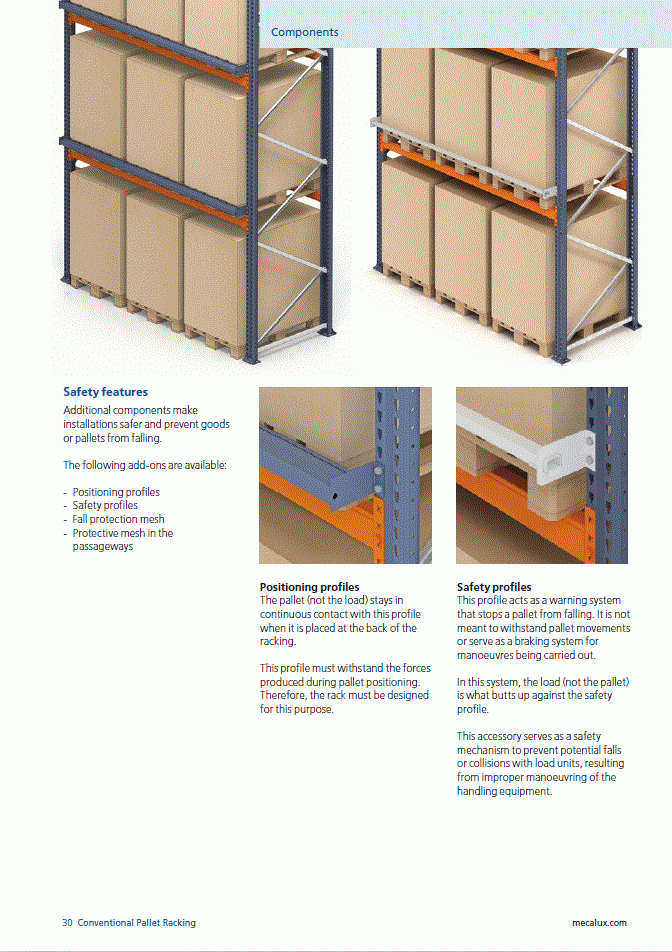 Components

Safety features
Additional components make installations safer and prevent goods or pallets from falling.

The following add-ons are available:

- Positioning profiles
- Safety profiles
- Fall protection mesh
- Protective mesh in the passageways

Positioning profiles
The pallet (not the load) stays in continuous contact with this profile when it is placed at the back of the racking.

This profile must withstand the forces produced during pallet positioning. Therefore, the rack must be designed for this purpose.

Safety profiles
This profile acts as a warning system that stops a pallet from falling. It is not meant to withstand pallet movements or serve as a braking system for manoeuvres being carried out.

In this system, the load (not the pallet) is what butts up against the safety profile.

This accessory serves as a safety mechanism to prevent potential falls or collisions with load units, resulting from improper manoeuvring of the handling equipment.

30 Conventional Pallet Racking

mecalux.com