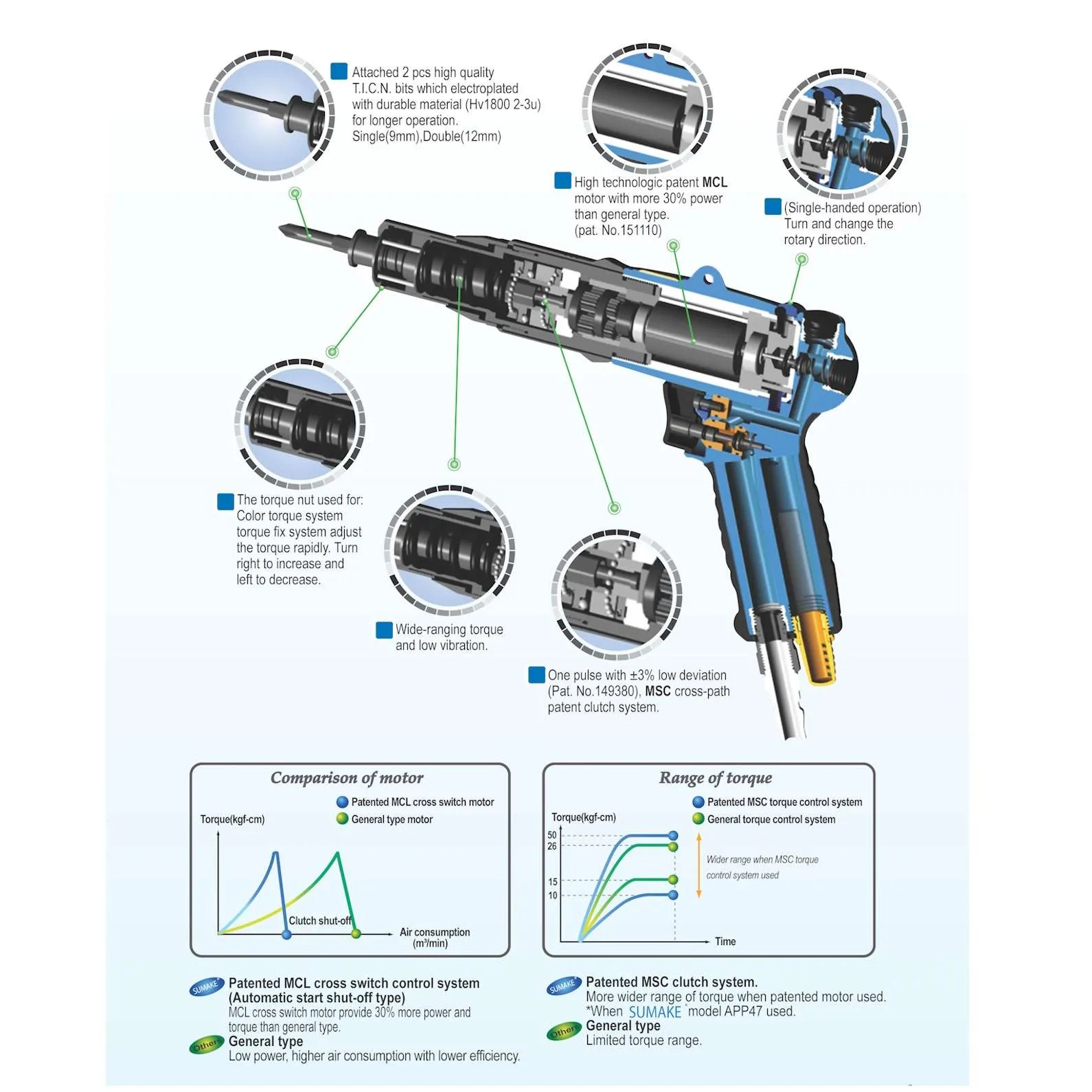 Attached 2 pcs high quality T.I.C.N. bits which electroplated with durable material (Hv1800 2-3u) for longer operation. Single(9mm),Double(12mm)

High technologic patent MCL motor with more 30% power than general type. (pat. No.151110)

(Single-handed operation) Turn and change the rotary direction.

The torque nut used for: Color torque system torque fix system adjust the torque rapidly. Turn right to increase and left to decrease.

Wide-ranging torque and low vibration.

One pulse with ±3% low deviation (Pat. No.149380), MSC cross-path patent clutch system.

Comparison of motor

Patented MCL cross switch motor
General type motor

Torque(kgf-cm)

Clutch shut-off

Air consumption ($m^3$/min)

Range of torque

Patented MSC torque control system
General torque control system

Torque(kgf-cm)

50
26
15
10

Wider range when MSC torque control system used

Time

SUMAKE
Patented MCL cross switch control system (Automatic start shut-off type)
MCL cross switch motor provide 30% more power and torque than general type.
Others
General type
Low power, higher air consumption with lower efficiency.

SUMAKE
Patented MSC clutch system.
More wider range of torque when patented motor used.
*When SUMAKE model APP47 used.
Others
General type
Limited torque range.