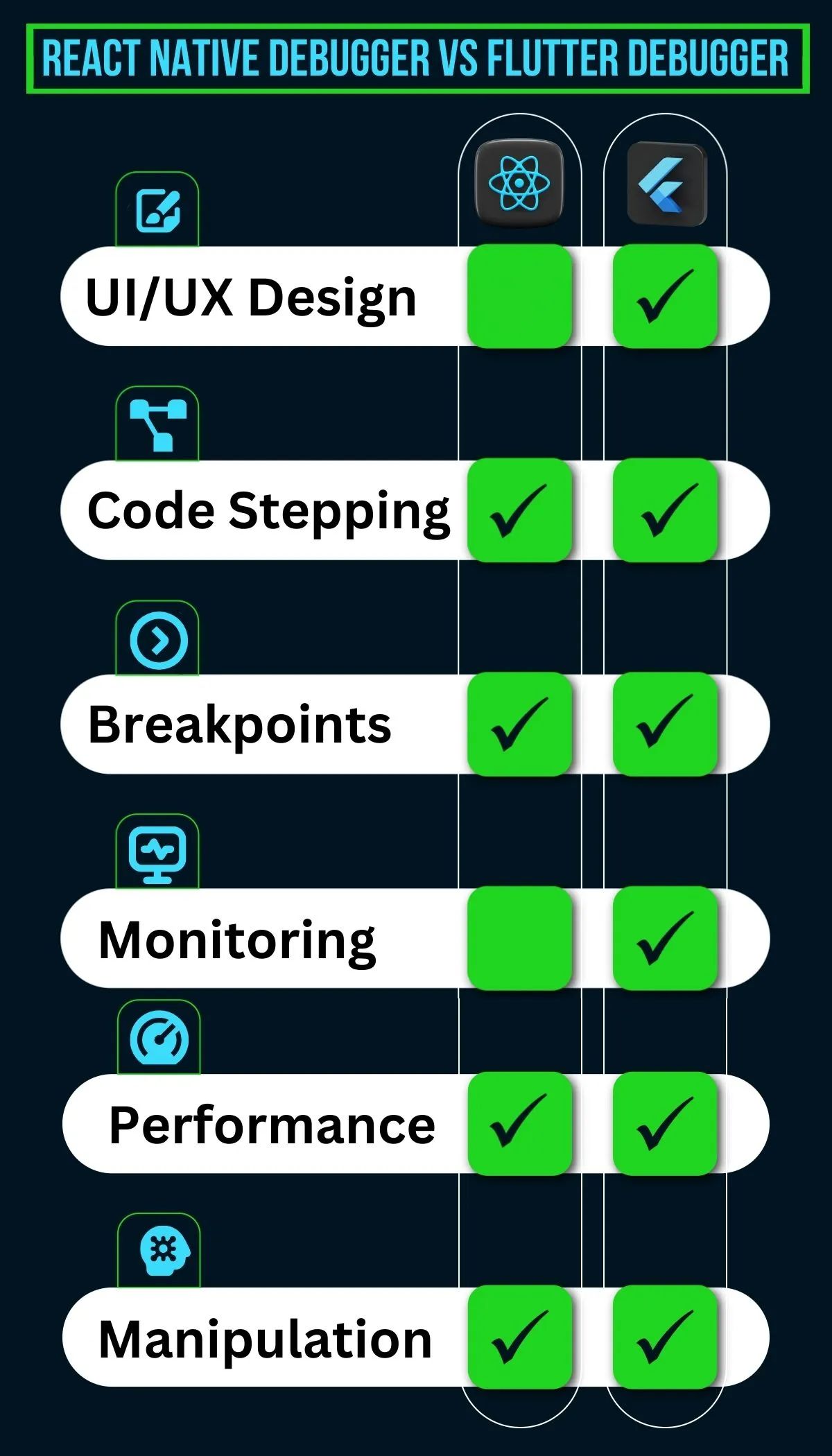 REACT NATIVE DEBUGGER VS FLUTTER DEBUGGER

UI/UX Design ✓

Code Stepping ✓ ✓

Breakpoints ✓ ✓

Monitoring ✓

Performance ✓ ✓

Manipulation ✓ ✓