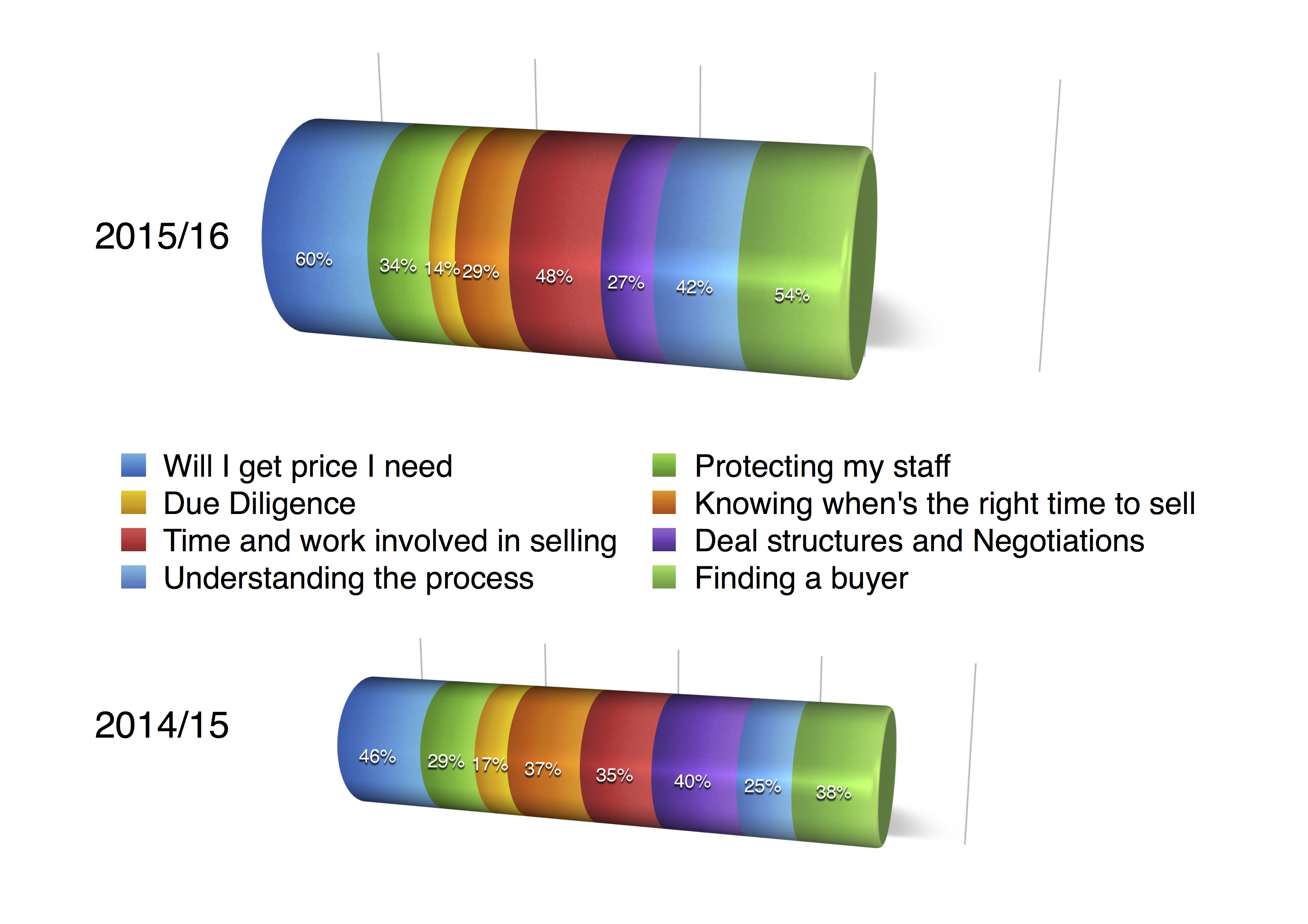 2015/16

60% 34% 14% 29% 48% 27% 42% 54%

Will I get price I need
Due Diligence
Time and work involved in selling
Understanding the process

Protecting my staff
Knowing when's the right time to sell
Deal structures and Negotiations
Finding a buyer

2014/15

46% 29% 17% 37% 35% 40% 25% 38%