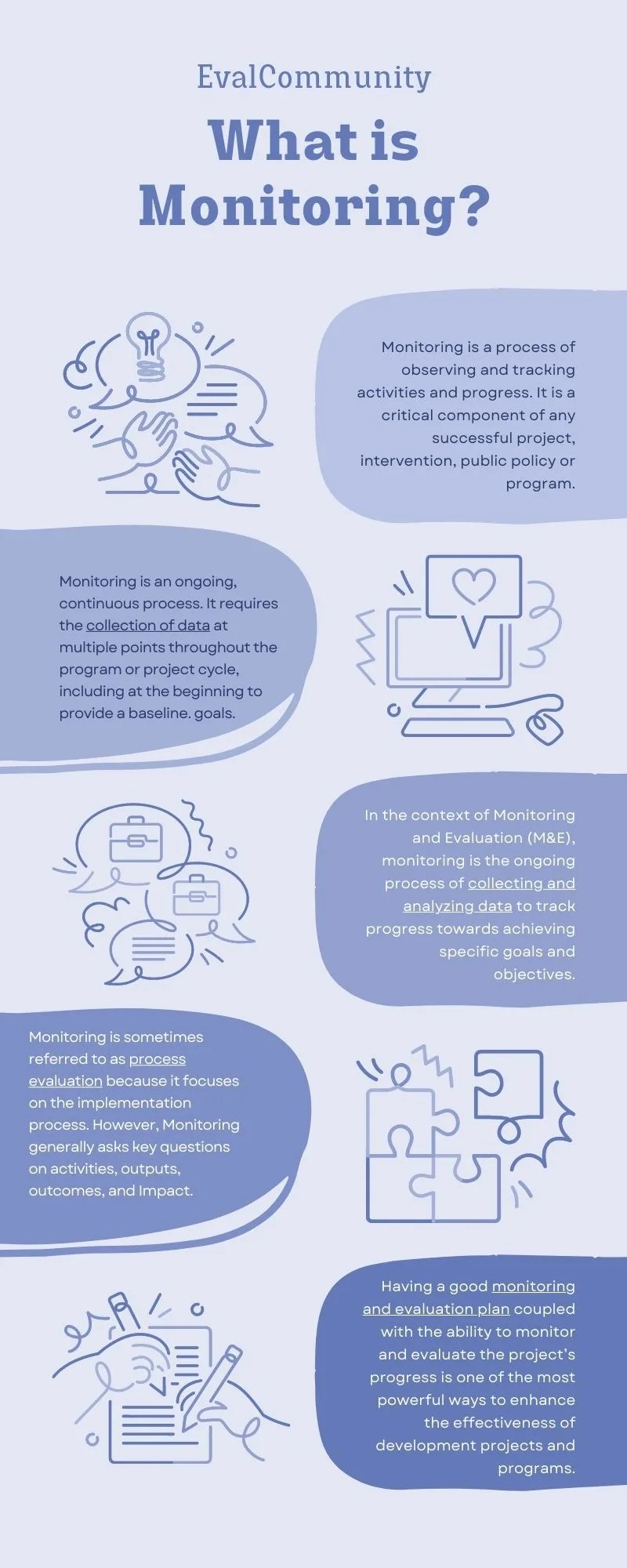 EvalCommunity

What is Monitoring?

Monitoring is a process of observing and tracking activities and progress. It is a critical component of any successful project, intervention, public policy or program.

Monitoring is an ongoing, continuous process. It requires the collection of data at multiple points throughout the program or project cycle, including at the beginning to provide a baseline. goals.

In the context of Monitoring and Evaluation (M&E), monitoring is the ongoing process of collecting and analyzing data to track progress towards achieving specific goals and objectives.

Monitoring is sometimes referred to as process evaluation because it focuses on the implementation process. However, Monitoring generally asks key questions on activities, outputs, outcomes, and Impact.

Having a good monitoring and evaluation plan coupled with the ability to monitor and evaluate the project's progress is one of the most powerful ways to enhance the effectiveness of development projects and programs.