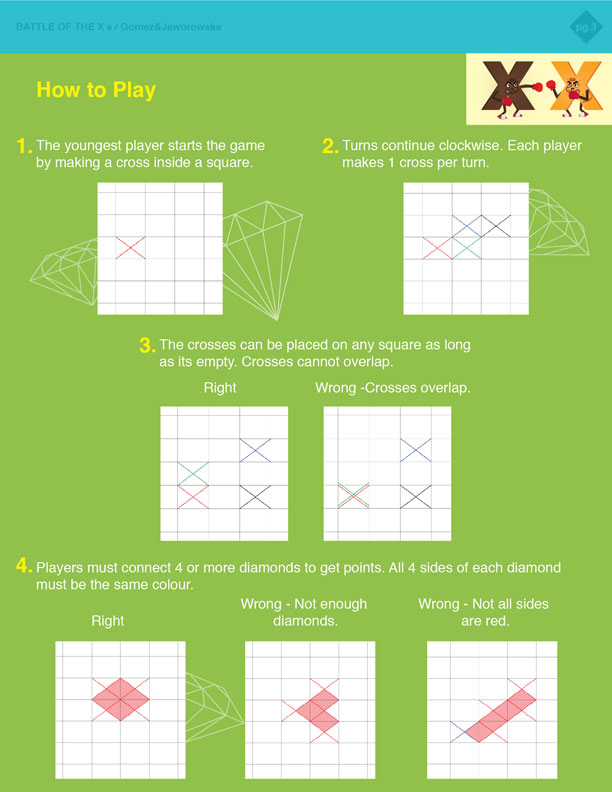 BATTLE OF THE X's / Gomez&Jaworowska

pg.3

How to Play

1. The youngest player starts the game by making a cross inside a square.

2. Turns continue clockwise. Each player makes 1 cross per turn.

3. The crosses can be placed on any square as long as its empty. Crosses cannot overlap.

Right

Wrong -Crosses overlap.

4. Players must connect 4 or more diamonds to get points. All 4 sides of each diamond must be the same colour.

Right

Wrong - Not enough diamonds.

Wrong - Not all sides are red.