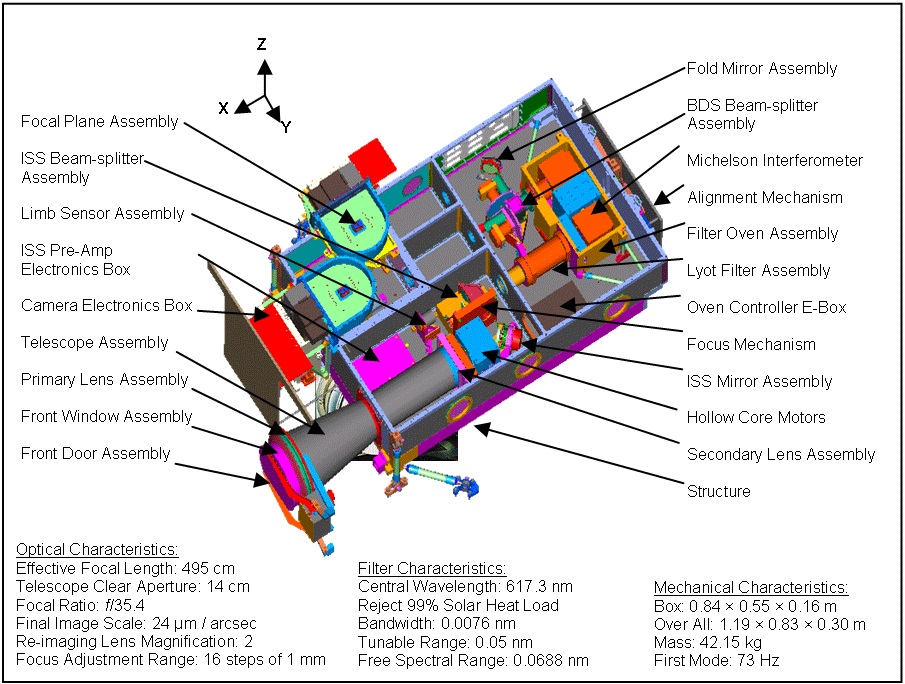 Z
X
Y

Focal Plane Assembly
ISS Beam-splitter Assembly
Limb Sensor Assembly
ISS Pre-Amp Electronics Box
Camera Electronics Box
Telescope Assembly
Primary Lens Assembly
Front Window Assembly
Front Door Assembly

Fold Mirror Assembly
BDS Beam-splitter Assembly
Michelson Interferometer
Alignment Mechanism
Filter Oven Assembly
Lyot Filter Assembly
Oven Controller E-Box
Focus Mechanism
ISS Mirror Assembly
Hollow Core Motors
Secondary Lens Assembly
Structure

Optical Characteristics:
Effective Focal Length: 495 cm
Telescope Clear Aperture: 14 cm
Focal Ratio: f/35.4
Final Image Scale: 24 μm / arcsec
Re-imaging Lens Magnification: 2
Focus Adjustment Range: 16 steps of 1 mm

Filter Characteristics:
Central Wavelength: 617.3 nm
Reject 99% Solar Heat Load
Bandwidth: 0.0076 nm
Tunable Range: 0.05 nm
Free Spectral Range: 0.0688 nm

Mechanical Characteristics:
Box: 0.84 × 0.55 × 0.16 m
Over All: 1.19 × 0.83 × 0.30 m
Mass: 42.15 kg
First Mode: 73 Hz