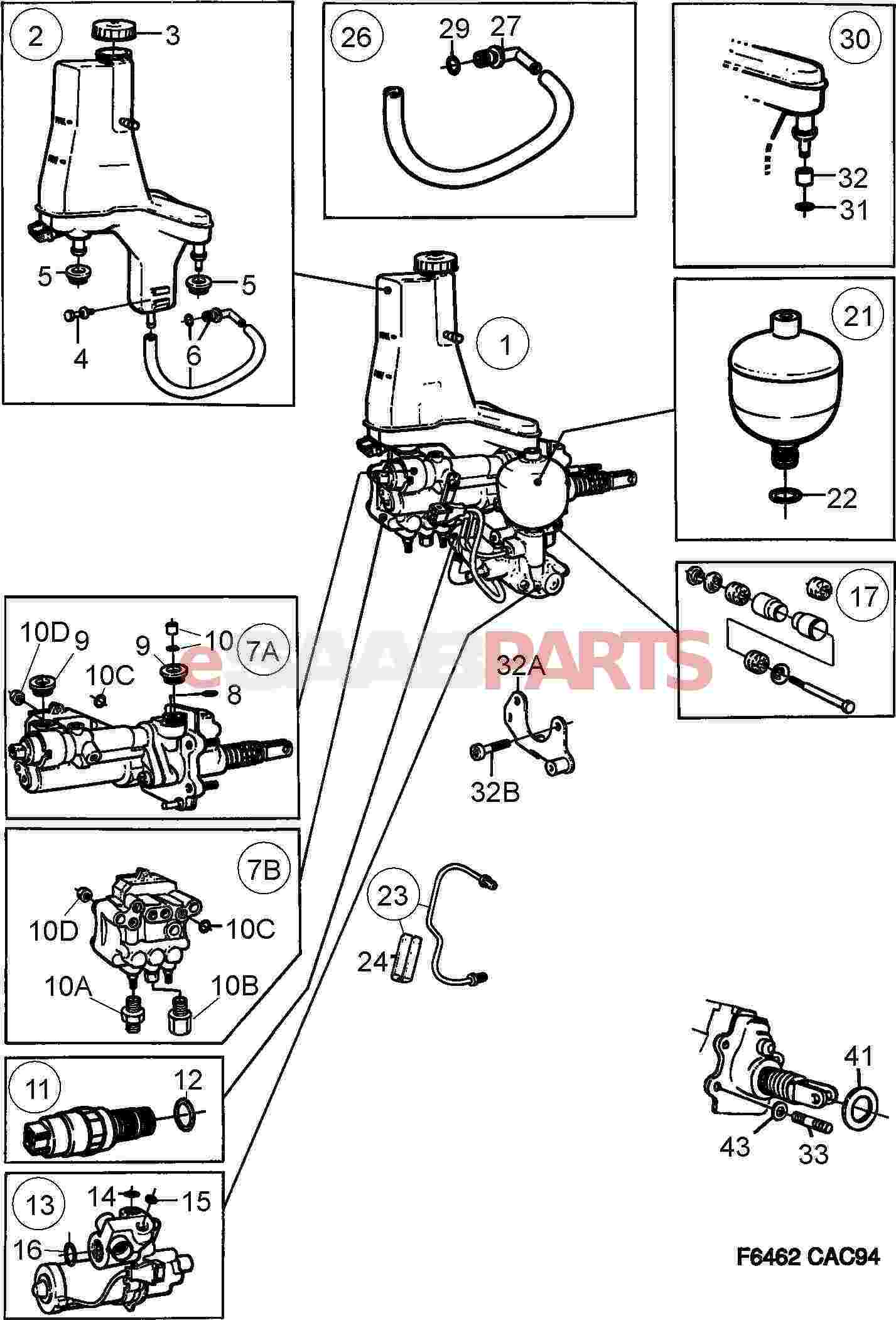 2
3
5
5
4
6
26
29
27
30
32
31
1
21
22
17
10D
9
9
10
7A
10C
8
eSAABPARTS
32A
32B
7B
10D
10C
10A
10B
23
24
11
12
13
14
15
16
41
43
33
F6462 CAC94