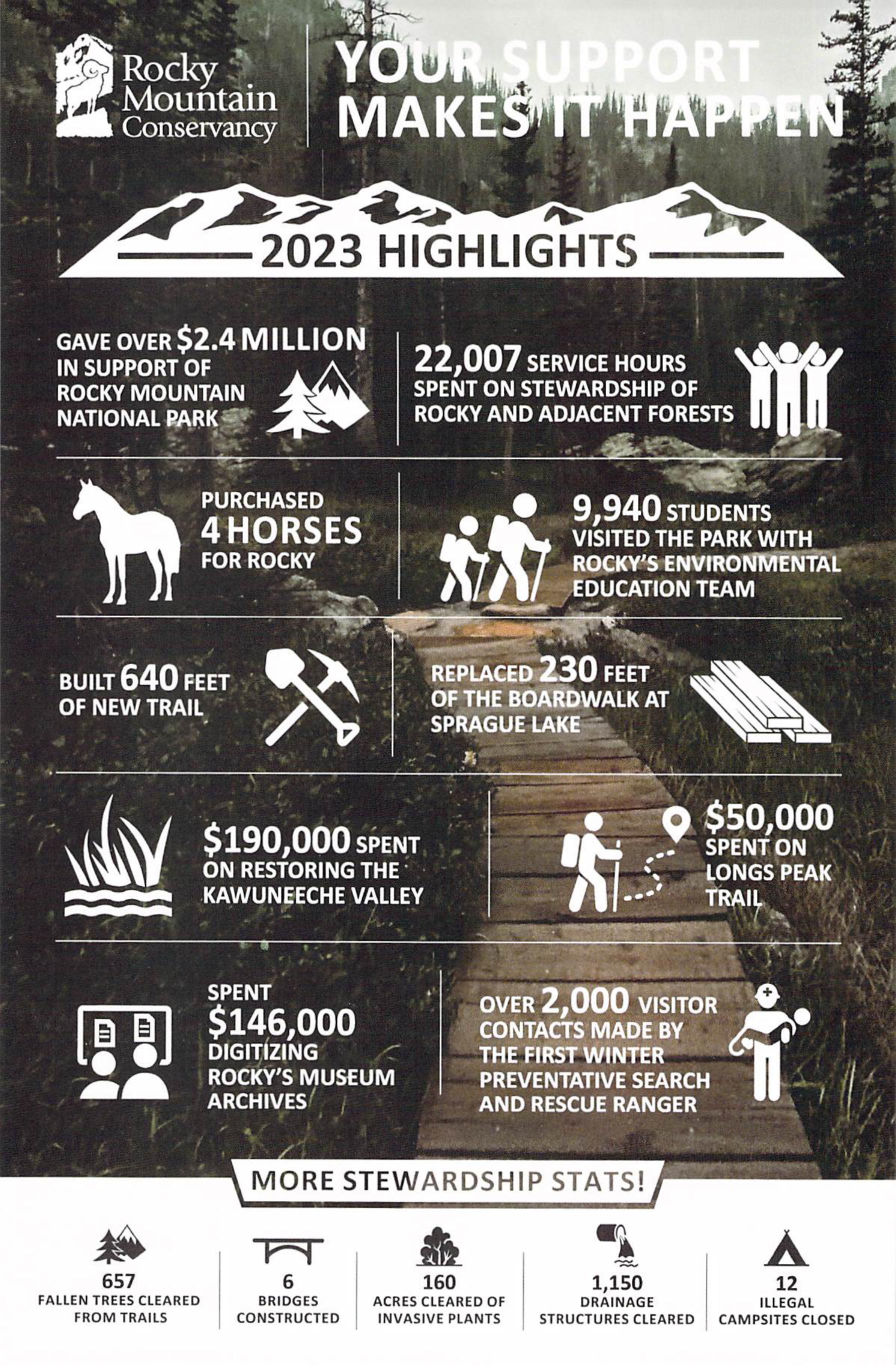 Rocky Mountain Conservancy

YOUR SUPPORT MAKES IT HAPPEN

2023 HIGHLIGHTS

GAVE OVER $2.4 MILLION IN SUPPORT OF ROCKY MOUNTAIN NATIONAL PARK

22,007 SERVICE HOURS SPENT ON STEWARDSHIP OF ROCKY AND ADJACENT FORESTS

PURCHASED 4 HORSES FOR ROCKY

9,940 STUDENTS VISITED THE PARK WITH ROCKY'S ENVIRONMENTAL EDUCATION TEAM

BUILT 640 FEET OF NEW TRAIL

REPLACED 230 FEET OF THE BOARDWALK AT SPRAGUE LAKE

$190,000 SPENT ON RESTORING THE KAWUNEECHE VALLEY

$50,000 SPENT ON LONGS PEAK TRAIL

SPENT $146,000 DIGITIZING ROCKY'S MUSEUM ARCHIVES

OVER 2,000 VISITOR CONTACTS MADE BY THE FIRST WINTER PREVENTATIVE SEARCH AND RESCUE RANGER

MORE STEWARDSHIP STATS!

657 FALLEN TREES CLEARED FROM TRAILS

6 BRIDGES CONSTRUCTED

160 ACRES CLEARED OF INVASIVE PLANTS

1,150 DRAINAGE STRUCTURES CLEARED

12 ILLEGAL CAMPSITES CLOSED