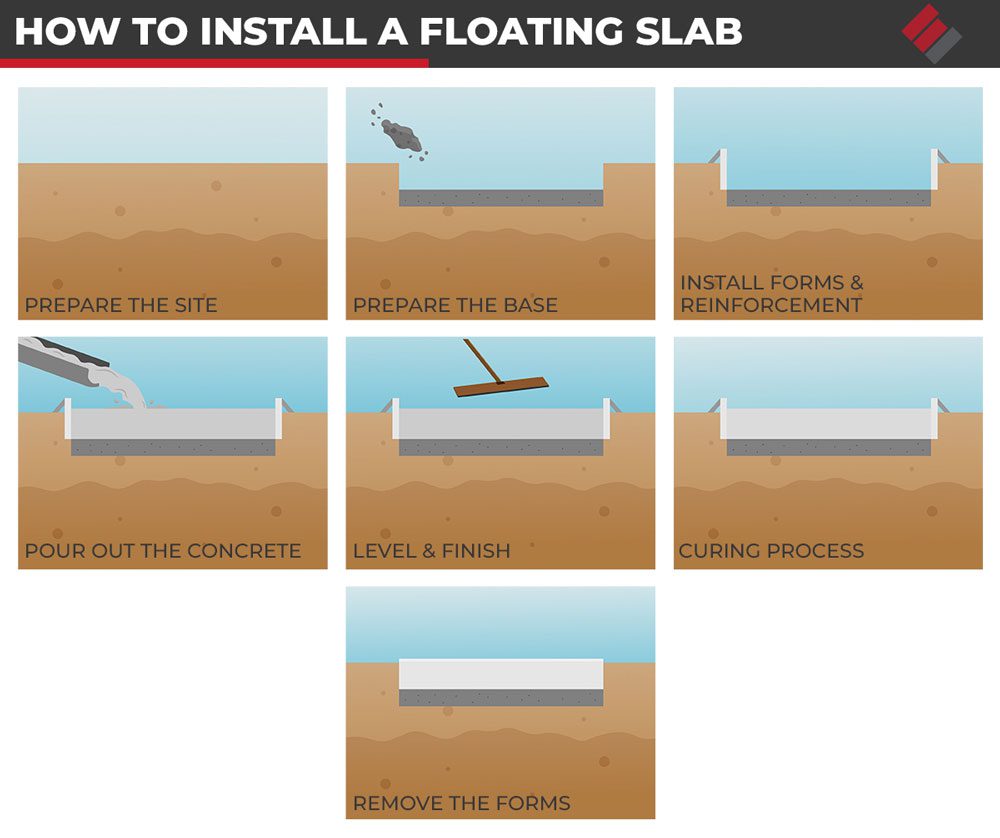 HOW TO INSTALL A FLOATING SLAB

PREPARE THE SITE

PREPARE THE BASE

INSTALL FORMS & REINFORCEMENT

POUR OUT THE CONCRETE

LEVEL & FINISH

CURING PROCESS

REMOVE THE FORMS