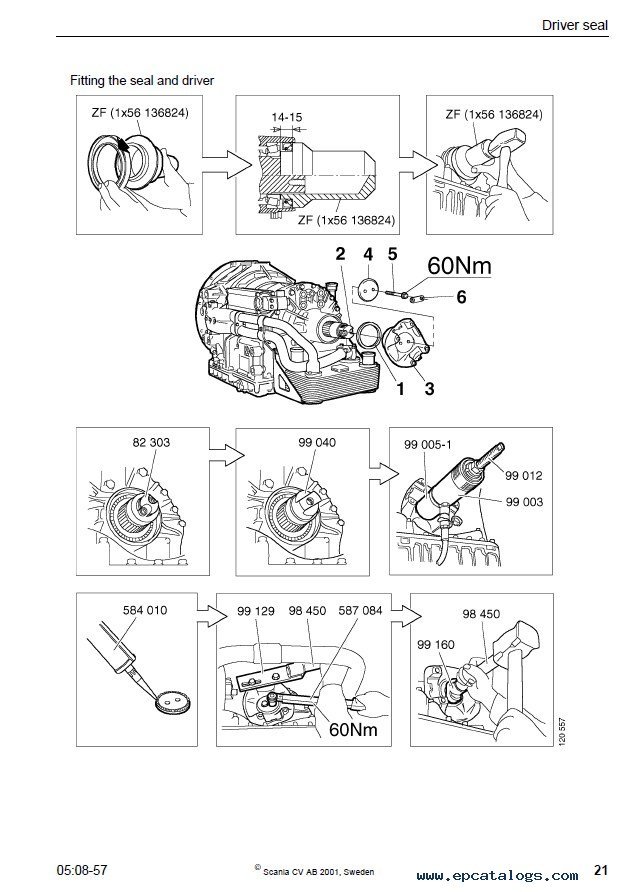 Driver seal

Fitting the seal and driver

ZF (1x56 136824)

14-15

ZF (1x56 136824)

ZF (1x56 136824)

2 4 5 60Nm

6

1 3

82 303

99 040

99 005-1

99 012

99 003

584 010

99 129 98 450 587 084

60Nm

98 450

99 160

120 557

05:08-57 © Scania CV AB 2001, Sweden www.epcatalogs.com 21