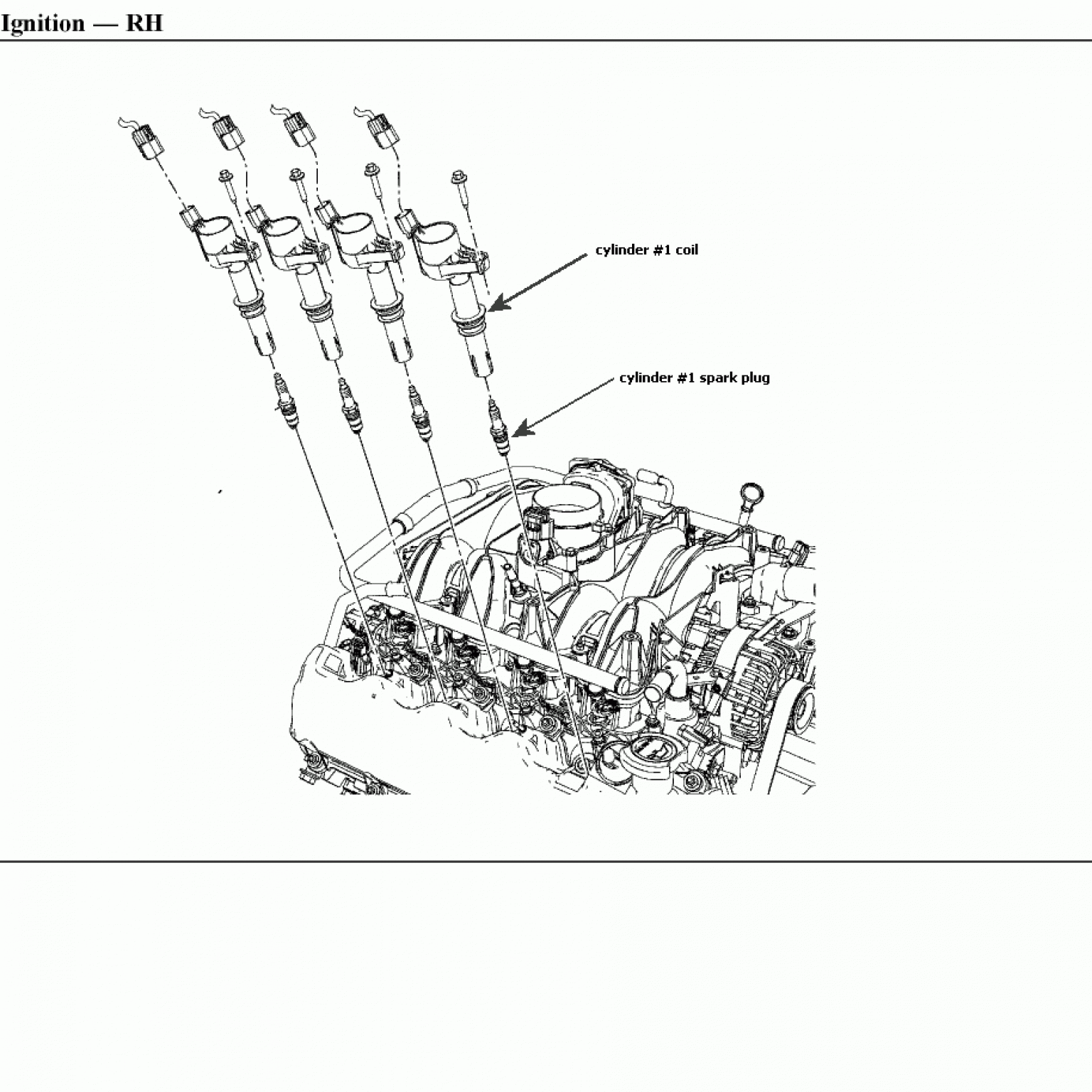 Ignition — RH

cylinder #1 coil

cylinder #1 spark plug